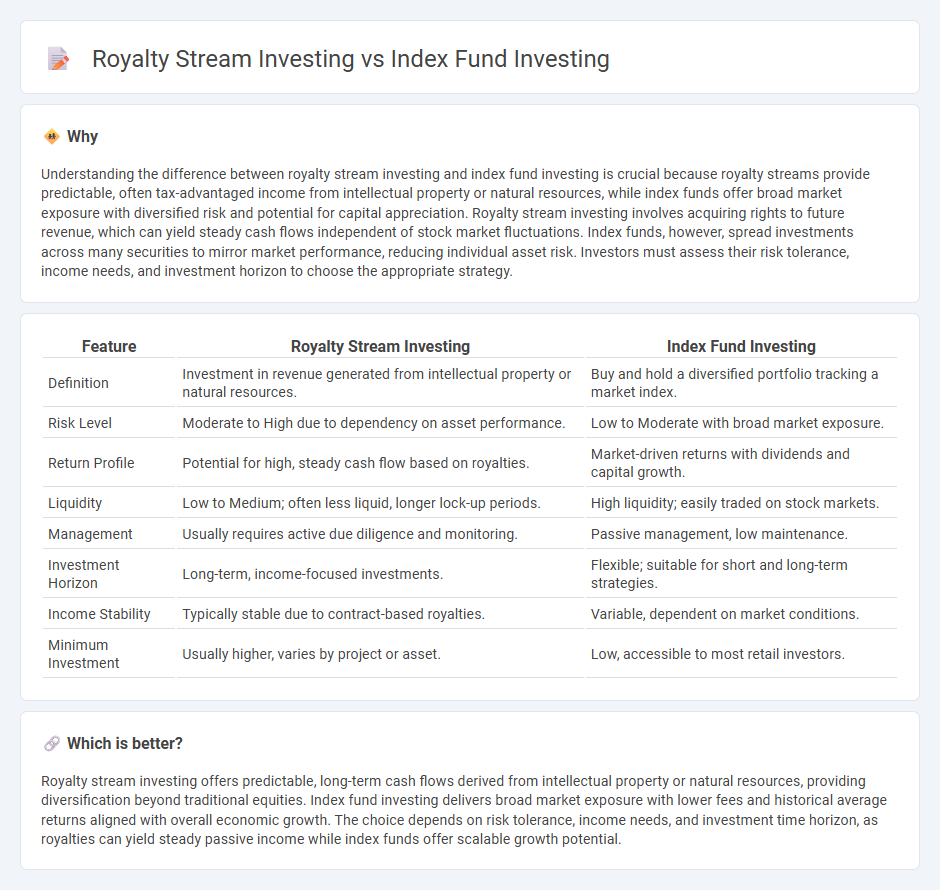 Royalty Stream Investing vs Index Fund Investing

Why

Understanding the difference between royalty stream investing and index fund investing is crucial because royalty streams provide predictable, often tax-advantaged income from intellectual property or natural resources, while index funds offer broad market exposure with diversified risk and potential for capital appreciation. Royalty stream investing involves acquiring rights to future revenue, which can yield steady cash flows independent of stock market fluctuations. Index funds, however, spread investments across many securities to mirror market performance, reducing individual asset risk. Investors must assess their risk tolerance, income needs, and investment horizon to choose the appropriate strategy.

| Feature | Royalty Stream Investing | Index Fund Investing |
|---|---|---|
| Definition | Investment in revenue generated from intellectual property or natural resources. | Buy and hold a diversified portfolio tracking a market index. |
| Risk Level | Moderate to High due to dependency on asset performance. | Low to Moderate with broad market exposure. |
| Return Profile | Potential for high, steady cash flow based on royalties. | Market-driven returns with dividends and capital growth. |
| Liquidity | Low to Medium; often less liquid, longer lock-up periods. | High liquidity; easily traded on stock markets. |
| Management | Usually requires active due diligence and monitoring. | Passive management, low maintenance. |
| Investment Horizon | Long-term, income-focused investments. | Flexible; suitable for short and long-term strategies. |
| Income Stability | Typically stable due to contract-based royalties. | Variable, dependent on market conditions. |
| Minimum Investment | Usually higher, varies by project or asset. | Low, accessible to most retail investors. |

Which is better?

Royalty stream investing offers predictable, long-term cash flows derived from intellectual property or natural resources, providing diversification beyond traditional equities. Index fund investing delivers broad market exposure with lower fees and historical average returns aligned with overall economic growth. The choice depends on risk tolerance, income needs, and investment time horizon, as royalties can yield steady passive income while index funds offer scalable growth potential.