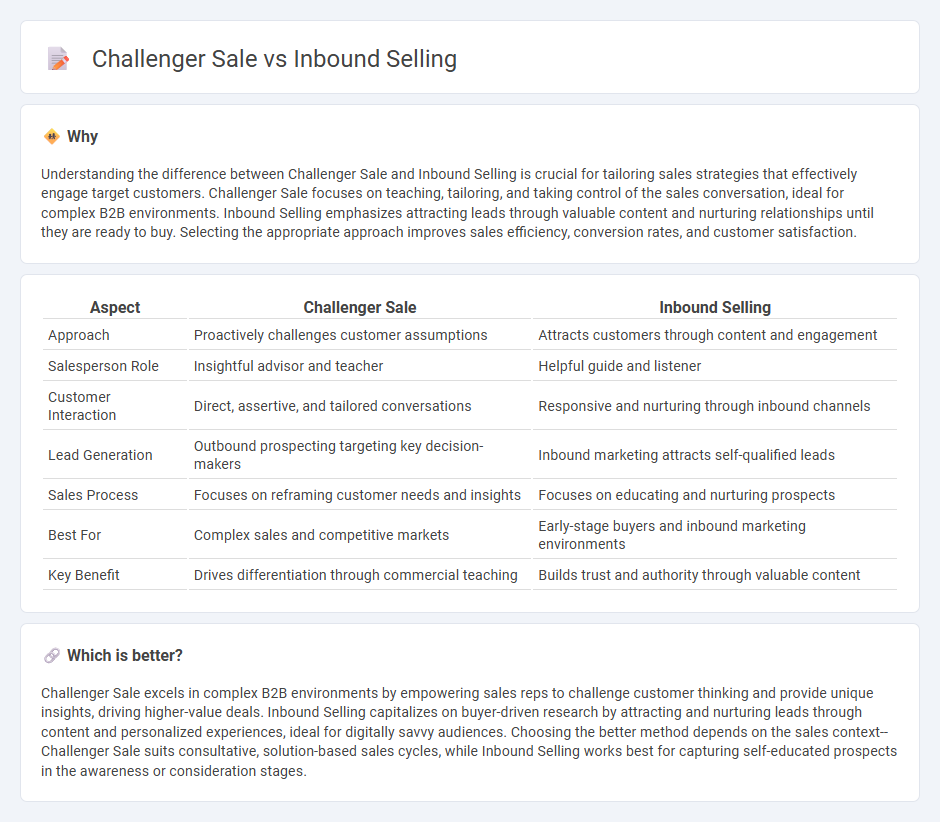 Challenger Sale vs Inbound Selling

Why

Understanding the difference between Challenger Sale and Inbound Selling is crucial for tailoring sales strategies that effectively engage target customers. Challenger Sale focuses on teaching, tailoring, and taking control of the sales conversation, ideal for complex B2B environments. Inbound Selling emphasizes attracting leads through valuable content and nurturing relationships until they are ready to buy. Selecting the appropriate approach improves sales efficiency, conversion rates, and customer satisfaction.

| Aspect | Challenger Sale | Inbound Selling |
|---|---|---|
| Approach | Proactively challenges customer assumptions | Attracts customers through content and engagement |
| Salesperson Role | Insightful advisor and teacher | Helpful guide and listener |
| Customer Interaction | Direct, assertive, and tailored conversations | Responsive and nurturing through inbound channels |
| Lead Generation | Outbound prospecting targeting key decision-makers | Inbound marketing attracts self-qualified leads |
| Sales Process | Focuses on reframing customer needs and insights | Focuses on educating and nurturing prospects |
| Best For | Complex sales and competitive markets | Early-stage buyers and inbound marketing environments |
| Key Benefit | Drives differentiation through commercial teaching | Builds trust and authority through valuable content |

Which is better?

Challenger Sale excels in complex B2B environments by empowering sales reps to challenge customer thinking and provide unique insights, driving higher-value deals. Inbound Selling capitalizes on buyer-driven research by attracting and nurturing leads through content and personalized experiences, ideal for digitally savvy audiences. Choosing the better method depends on the sales context--Challenger Sale suits consultative, solution-based sales cycles, while Inbound Selling works best for capturing self-educated prospects in the awareness or consideration stages.