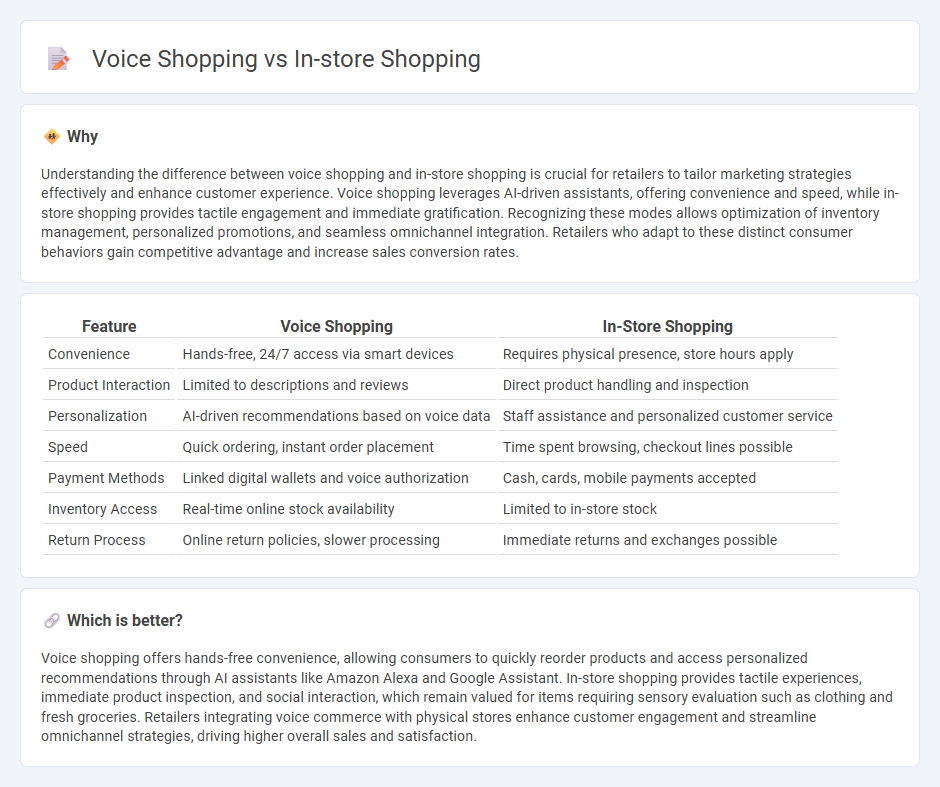 Voice Shopping vs In-store Shopping

Why

Understanding the difference between voice shopping and in-store shopping is crucial for retailers to tailor marketing strategies effectively and enhance customer experience. Voice shopping leverages AI-driven assistants, offering convenience and speed, while in-store shopping provides tactile engagement and immediate gratification. Recognizing these modes allows optimization of inventory management, personalized promotions, and seamless omnichannel integration. Retailers who adapt to these distinct consumer behaviors gain competitive advantage and increase sales conversion rates.

| Feature | Voice Shopping | In-Store Shopping |
|---|---|---|
| Convenience | Hands-free, 24/7 access via smart devices | Requires physical presence, store hours apply |
| Product Interaction | Limited to descriptions and reviews | Direct product handling and inspection |
| Personalization | AI-driven recommendations based on voice data | Staff assistance and personalized customer service |
| Speed | Quick ordering, instant order placement | Time spent browsing, checkout lines possible |
| Payment Methods | Linked digital wallets and voice authorization | Cash, cards, mobile payments accepted |
| Inventory Access | Real-time online stock availability | Limited to in-store stock |
| Return Process | Online return policies, slower processing | Immediate returns and exchanges possible |

Which is better?

Voice shopping offers hands-free convenience, allowing consumers to quickly reorder products and access personalized recommendations through AI assistants like Amazon Alexa and Google Assistant. In-store shopping provides tactile experiences, immediate product inspection, and social interaction, which remain valued for items requiring sensory evaluation such as clothing and fresh groceries. Retailers integrating voice commerce with physical stores enhance customer engagement and streamline omnichannel strategies, driving higher overall sales and satisfaction.