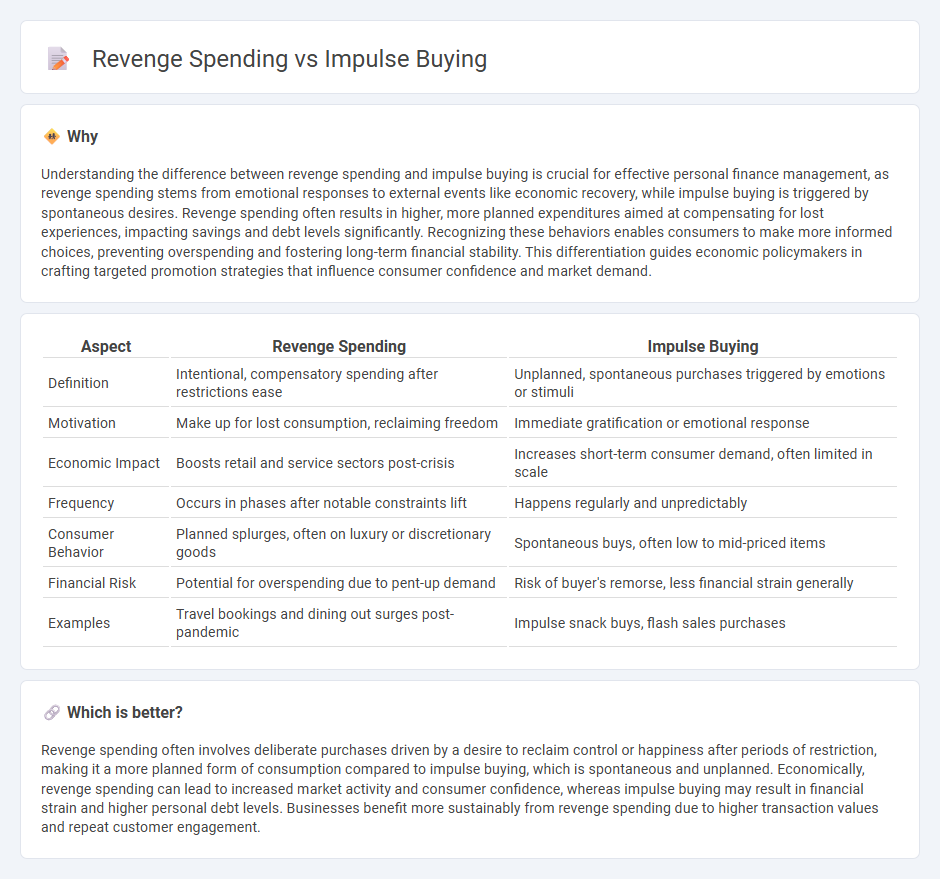 Revenge Spending vs Impulse Buying

Why

Understanding the difference between revenge spending and impulse buying is crucial for effective personal finance management, as revenge spending stems from emotional responses to external events like economic recovery, while impulse buying is triggered by spontaneous desires. Revenge spending often results in higher, more planned expenditures aimed at compensating for lost experiences, impacting savings and debt levels significantly. Recognizing these behaviors enables consumers to make more informed choices, preventing overspending and fostering long-term financial stability. This differentiation guides economic policymakers in crafting targeted promotion strategies that influence consumer confidence and market demand.

| Aspect | Revenge Spending | Impulse Buying |
|---|---|---|
| Definition | Intentional, compensatory spending after restrictions ease | Unplanned, spontaneous purchases triggered by emotions or stimuli |
| Motivation | Make up for lost consumption, reclaiming freedom | Immediate gratification or emotional response |
| Economic Impact | Boosts retail and service sectors post-crisis | Increases short-term consumer demand, often limited in scale |
| Frequency | Occurs in phases after notable constraints lift | Happens regularly and unpredictably |
| Consumer Behavior | Planned splurges, often on luxury or discretionary goods | Spontaneous buys, often low to mid-priced items |
| Financial Risk | Potential for overspending due to pent-up demand | Risk of buyer's remorse, less financial strain generally |
| Examples | Travel bookings and dining out surges post-pandemic | Impulse snack buys, flash sales purchases |

Which is better?

Revenge spending often involves deliberate purchases driven by a desire to reclaim control or happiness after periods of restriction, making it a more planned form of consumption compared to impulse buying, which is spontaneous and unplanned. Economically, revenge spending can lead to increased market activity and consumer confidence, whereas impulse buying may result in financial strain and higher personal debt levels. Businesses benefit more sustainably from revenge spending due to higher transaction values and repeat customer engagement.