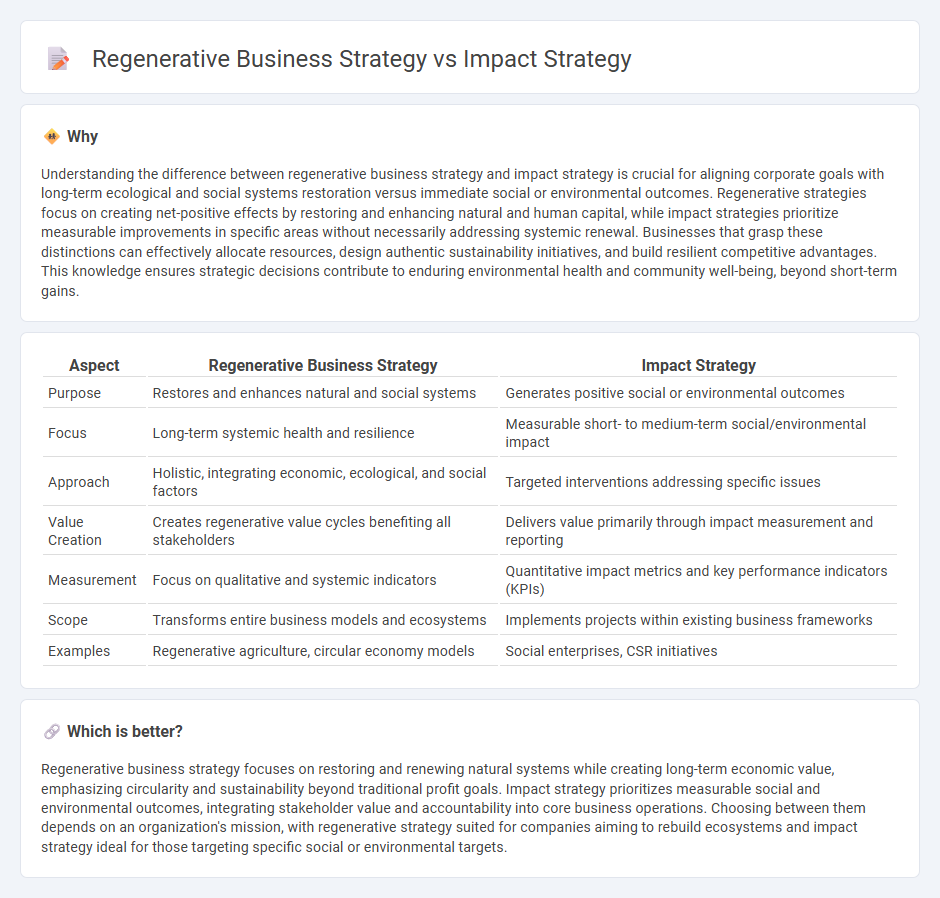 Regenerative Business Strategy vs Impact Strategy

Why

Understanding the difference between regenerative business strategy and impact strategy is crucial for aligning corporate goals with long-term ecological and social systems restoration versus immediate social or environmental outcomes. Regenerative strategies focus on creating net-positive effects by restoring and enhancing natural and human capital, while impact strategies prioritize measurable improvements in specific areas without necessarily addressing systemic renewal. Businesses that grasp these distinctions can effectively allocate resources, design authentic sustainability initiatives, and build resilient competitive advantages. This knowledge ensures strategic decisions contribute to enduring environmental health and community well-being, beyond short-term gains.

| Aspect | Regenerative Business Strategy | Impact Strategy |
|---|---|---|
| Purpose | Restores and enhances natural and social systems | Generates positive social or environmental outcomes |
| Focus | Long-term systemic health and resilience | Measurable short- to medium-term social/environmental impact |
| Approach | Holistic, integrating economic, ecological, and social factors | Targeted interventions addressing specific issues |
| Value Creation | Creates regenerative value cycles benefiting all stakeholders | Delivers value primarily through impact measurement and reporting |
| Measurement | Focus on qualitative and systemic indicators | Quantitative impact metrics and key performance indicators (KPIs) |
| Scope | Transforms entire business models and ecosystems | Implements projects within existing business frameworks |
| Examples | Regenerative agriculture, circular economy models | Social enterprises, CSR initiatives |

Which is better?

Regenerative business strategy focuses on restoring and renewing natural systems while creating long-term economic value, emphasizing circularity and sustainability beyond traditional profit goals. Impact strategy prioritizes measurable social and environmental outcomes, integrating stakeholder value and accountability into core business operations. Choosing between them depends on an organization's mission, with regenerative strategy suited for companies aiming to rebuild ecosystems and impact strategy ideal for those targeting specific social or environmental targets.