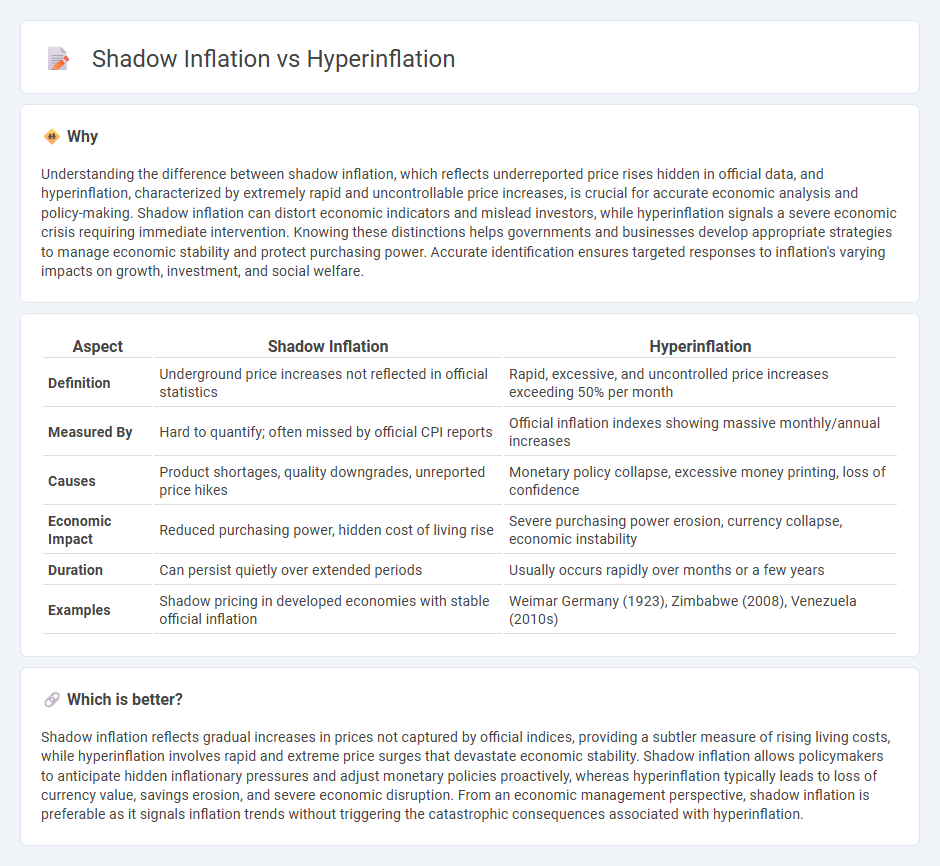 Shadow Inflation vs Hyperinflation

Why

Understanding the difference between shadow inflation, which reflects underreported price rises hidden in official data, and hyperinflation, characterized by extremely rapid and uncontrollable price increases, is crucial for accurate economic analysis and policy-making. Shadow inflation can distort economic indicators and mislead investors, while hyperinflation signals a severe economic crisis requiring immediate intervention. Knowing these distinctions helps governments and businesses develop appropriate strategies to manage economic stability and protect purchasing power. Accurate identification ensures targeted responses to inflation's varying impacts on growth, investment, and social welfare.

| Aspect | Shadow Inflation | Hyperinflation |
|---|---|---|
| Definition | Underground price increases not reflected in official statistics | Rapid, excessive, and uncontrolled price increases exceeding 50% per month |
| Measured By | Hard to quantify; often missed by official CPI reports | Official inflation indexes showing massive monthly/annual increases |
| Causes | Product shortages, quality downgrades, unreported price hikes | Monetary policy collapse, excessive money printing, loss of confidence |
| Economic Impact | Reduced purchasing power, hidden cost of living rise | Severe purchasing power erosion, currency collapse, economic instability |
| Duration | Can persist quietly over extended periods | Usually occurs rapidly over months or a few years |
| Examples | Shadow pricing in developed economies with stable official inflation | Weimar Germany (1923), Zimbabwe (2008), Venezuela (2010s) |

Which is better?

Shadow inflation reflects gradual increases in prices not captured by official indices, providing a subtler measure of rising living costs, while hyperinflation involves rapid and extreme price surges that devastate economic stability. Shadow inflation allows policymakers to anticipate hidden inflationary pressures and adjust monetary policies proactively, whereas hyperinflation typically leads to loss of currency value, savings erosion, and severe economic disruption. From an economic management perspective, shadow inflation is preferable as it signals inflation trends without triggering the catastrophic consequences associated with hyperinflation.