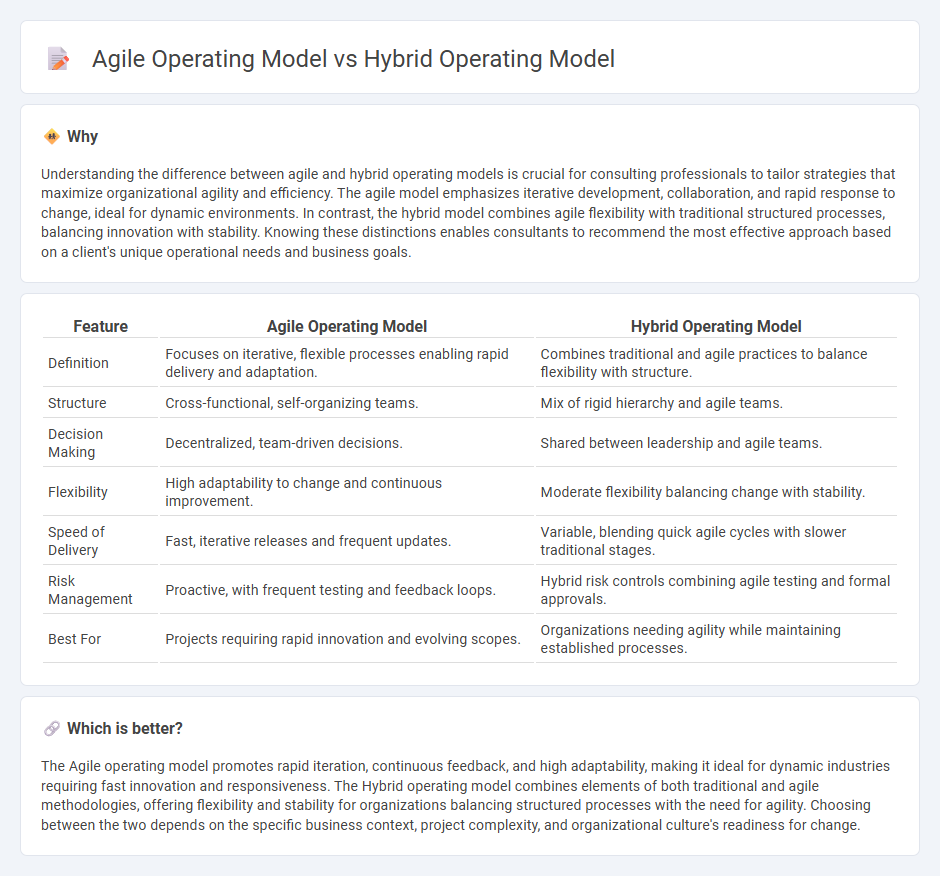 Agile Operating Model vs Hybrid Operating Model

Why

Understanding the difference between agile and hybrid operating models is crucial for consulting professionals to tailor strategies that maximize organizational agility and efficiency. The agile model emphasizes iterative development, collaboration, and rapid response to change, ideal for dynamic environments. In contrast, the hybrid model combines agile flexibility with traditional structured processes, balancing innovation with stability. Knowing these distinctions enables consultants to recommend the most effective approach based on a client's unique operational needs and business goals.

| Feature | Agile Operating Model | Hybrid Operating Model |
|---|---|---|
| Definition | Focuses on iterative, flexible processes enabling rapid delivery and adaptation. | Combines traditional and agile practices to balance flexibility with structure. |
| Structure | Cross-functional, self-organizing teams. | Mix of rigid hierarchy and agile teams. |
| Decision Making | Decentralized, team-driven decisions. | Shared between leadership and agile teams. |
| Flexibility | High adaptability to change and continuous improvement. | Moderate flexibility balancing change with stability. |
| Speed of Delivery | Fast, iterative releases and frequent updates. | Variable, blending quick agile cycles with slower traditional stages. |
| Risk Management | Proactive, with frequent testing and feedback loops. | Hybrid risk controls combining agile testing and formal approvals. |
| Best For | Projects requiring rapid innovation and evolving scopes. | Organizations needing agility while maintaining established processes. |

Which is better?

The Agile operating model promotes rapid iteration, continuous feedback, and high adaptability, making it ideal for dynamic industries requiring fast innovation and responsiveness. The Hybrid operating model combines elements of both traditional and agile methodologies, offering flexibility and stability for organizations balancing structured processes with the need for agility. Choosing between the two depends on the specific business context, project complexity, and organizational culture's readiness for change.