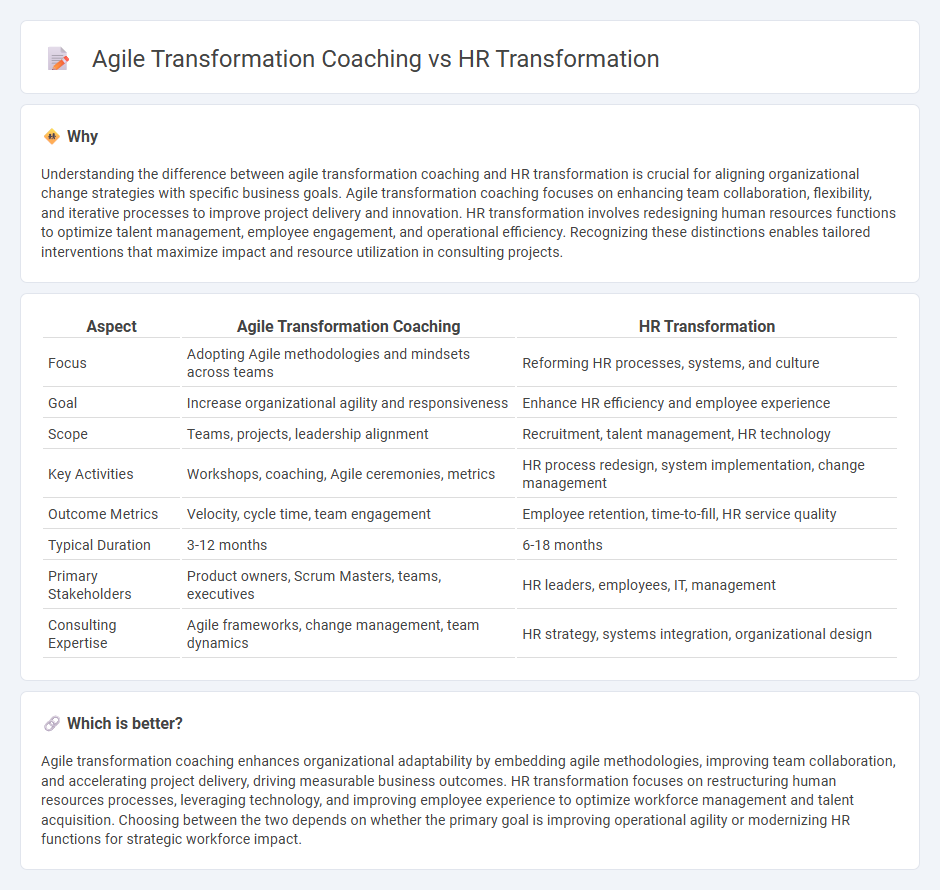 Agile Transformation Coaching vs HR Transformation

Why

Understanding the difference between agile transformation coaching and HR transformation is crucial for aligning organizational change strategies with specific business goals. Agile transformation coaching focuses on enhancing team collaboration, flexibility, and iterative processes to improve project delivery and innovation. HR transformation involves redesigning human resources functions to optimize talent management, employee engagement, and operational efficiency. Recognizing these distinctions enables tailored interventions that maximize impact and resource utilization in consulting projects.

| Aspect | Agile Transformation Coaching | HR Transformation |
|---|---|---|
| Focus | Adopting Agile methodologies and mindsets across teams | Reforming HR processes, systems, and culture |
| Goal | Increase organizational agility and responsiveness | Enhance HR efficiency and employee experience |
| Scope | Teams, projects, leadership alignment | Recruitment, talent management, HR technology |
| Key Activities | Workshops, coaching, Agile ceremonies, metrics | HR process redesign, system implementation, change management |
| Outcome Metrics | Velocity, cycle time, team engagement | Employee retention, time-to-fill, HR service quality |
| Typical Duration | 3-12 months | 6-18 months |
| Primary Stakeholders | Product owners, Scrum Masters, teams, executives | HR leaders, employees, IT, management |
| Consulting Expertise | Agile frameworks, change management, team dynamics | HR strategy, systems integration, organizational design |

Which is better?

Agile transformation coaching enhances organizational adaptability by embedding agile methodologies, improving team collaboration, and accelerating project delivery, driving measurable business outcomes. HR transformation focuses on restructuring human resources processes, leveraging technology, and improving employee experience to optimize workforce management and talent acquisition. Choosing between the two depends on whether the primary goal is improving operational agility or modernizing HR functions for strategic workforce impact.