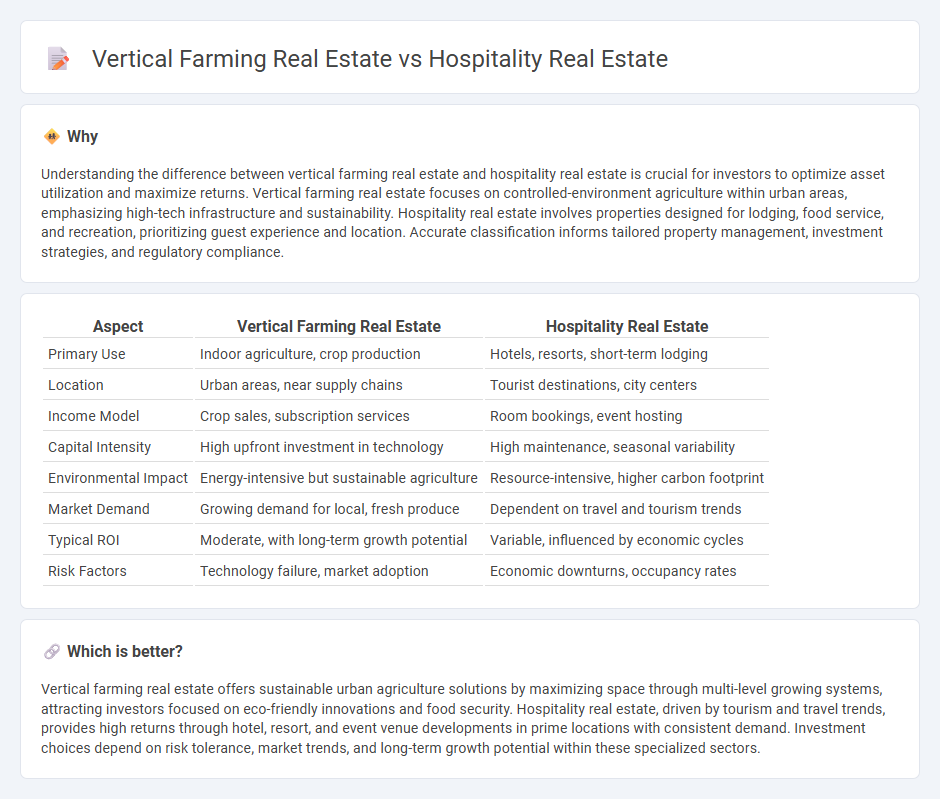 Vertical Farming Real Estate vs Hospitality Real Estate

Why

Understanding the difference between vertical farming real estate and hospitality real estate is crucial for investors to optimize asset utilization and maximize returns. Vertical farming real estate focuses on controlled-environment agriculture within urban areas, emphasizing high-tech infrastructure and sustainability. Hospitality real estate involves properties designed for lodging, food service, and recreation, prioritizing guest experience and location. Accurate classification informs tailored property management, investment strategies, and regulatory compliance.

| Aspect | Vertical Farming Real Estate | Hospitality Real Estate |
|---|---|---|
| Primary Use | Indoor agriculture, crop production | Hotels, resorts, short-term lodging |
| Location | Urban areas, near supply chains | Tourist destinations, city centers |
| Income Model | Crop sales, subscription services | Room bookings, event hosting |
| Capital Intensity | High upfront investment in technology | High maintenance, seasonal variability |
| Environmental Impact | Energy-intensive but sustainable agriculture | Resource-intensive, higher carbon footprint |
| Market Demand | Growing demand for local, fresh produce | Dependent on travel and tourism trends |
| Typical ROI | Moderate, with long-term growth potential | Variable, influenced by economic cycles |
| Risk Factors | Technology failure, market adoption | Economic downturns, occupancy rates |

Which is better?

Vertical farming real estate offers sustainable urban agriculture solutions by maximizing space through multi-level growing systems, attracting investors focused on eco-friendly innovations and food security. Hospitality real estate, driven by tourism and travel trends, provides high returns through hotel, resort, and event venue developments in prime locations with consistent demand. Investment choices depend on risk tolerance, market trends, and long-term growth potential within these specialized sectors.