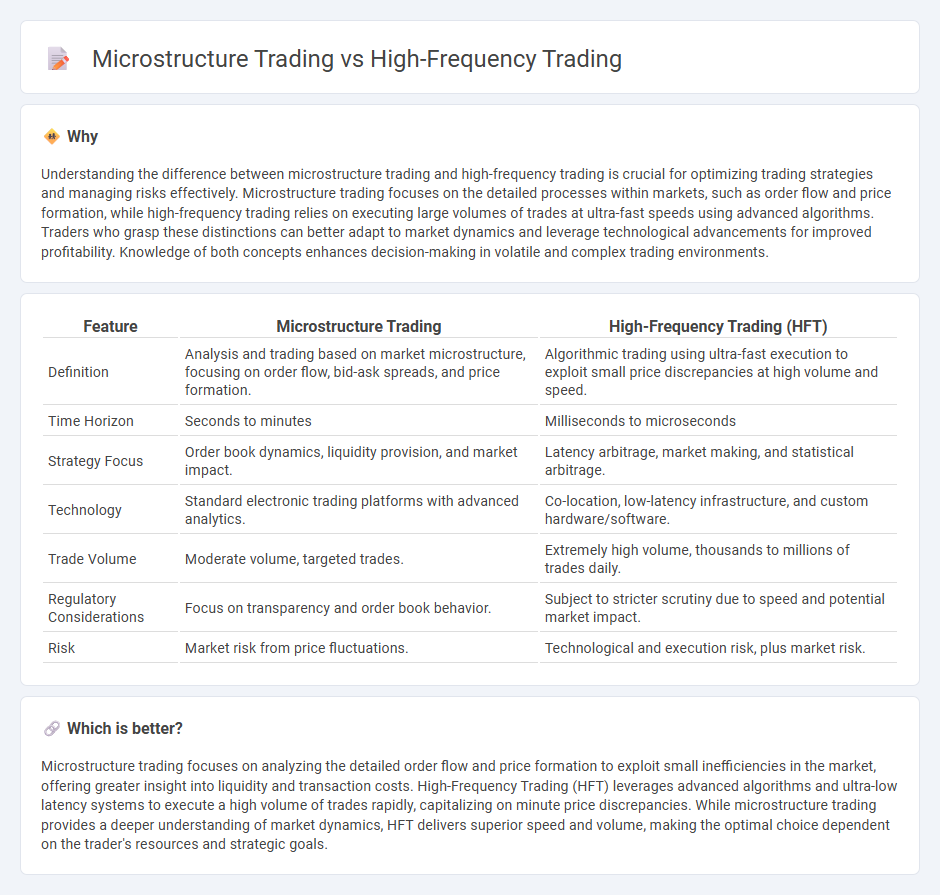 Microstructure Trading vs High-Frequency Trading

Why

Understanding the difference between microstructure trading and high-frequency trading is crucial for optimizing trading strategies and managing risks effectively. Microstructure trading focuses on the detailed processes within markets, such as order flow and price formation, while high-frequency trading relies on executing large volumes of trades at ultra-fast speeds using advanced algorithms. Traders who grasp these distinctions can better adapt to market dynamics and leverage technological advancements for improved profitability. Knowledge of both concepts enhances decision-making in volatile and complex trading environments.

| Feature | Microstructure Trading | High-Frequency Trading (HFT) |
|---|---|---|
| Definition | Analysis and trading based on market microstructure, focusing on order flow, bid-ask spreads, and price formation. | Algorithmic trading using ultra-fast execution to exploit small price discrepancies at high volume and speed. |
| Time Horizon | Seconds to minutes | Milliseconds to microseconds |
| Strategy Focus | Order book dynamics, liquidity provision, and market impact. | Latency arbitrage, market making, and statistical arbitrage. |
| Technology | Standard electronic trading platforms with advanced analytics. | Co-location, low-latency infrastructure, and custom hardware/software. |
| Trade Volume | Moderate volume, targeted trades. | Extremely high volume, thousands to millions of trades daily. |
| Regulatory Considerations | Focus on transparency and order book behavior. | Subject to stricter scrutiny due to speed and potential market impact. |
| Risk | Market risk from price fluctuations. | Technological and execution risk, plus market risk. |

Which is better?

Microstructure trading focuses on analyzing the detailed order flow and price formation to exploit small inefficiencies in the market, offering greater insight into liquidity and transaction costs. High-Frequency Trading (HFT) leverages advanced algorithms and ultra-low latency systems to execute a high volume of trades rapidly, capitalizing on minute price discrepancies. While microstructure trading provides a deeper understanding of market dynamics, HFT delivers superior speed and volume, making the optimal choice dependent on the trader's resources and strategic goals.