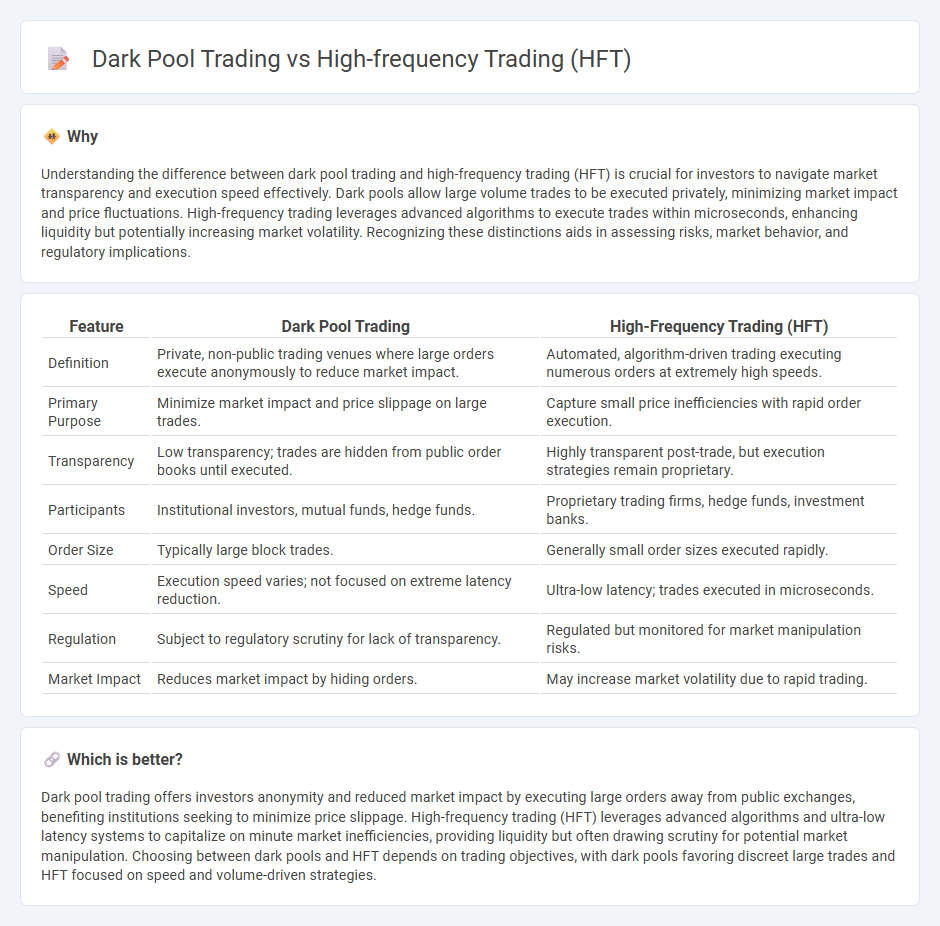 Dark Pool Trading vs High-frequency Trading (HFT)

Why

Understanding the difference between dark pool trading and high-frequency trading (HFT) is crucial for investors to navigate market transparency and execution speed effectively. Dark pools allow large volume trades to be executed privately, minimizing market impact and price fluctuations. High-frequency trading leverages advanced algorithms to execute trades within microseconds, enhancing liquidity but potentially increasing market volatility. Recognizing these distinctions aids in assessing risks, market behavior, and regulatory implications.

| Feature | Dark Pool Trading | High-Frequency Trading (HFT) |
|---|---|---|
| Definition | Private, non-public trading venues where large orders execute anonymously to reduce market impact. | Automated, algorithm-driven trading executing numerous orders at extremely high speeds. |
| Primary Purpose | Minimize market impact and price slippage on large trades. | Capture small price inefficiencies with rapid order execution. |
| Transparency | Low transparency; trades are hidden from public order books until executed. | Highly transparent post-trade, but execution strategies remain proprietary. |
| Participants | Institutional investors, mutual funds, hedge funds. | Proprietary trading firms, hedge funds, investment banks. |
| Order Size | Typically large block trades. | Generally small order sizes executed rapidly. |
| Speed | Execution speed varies; not focused on extreme latency reduction. | Ultra-low latency; trades executed in microseconds. |
| Regulation | Subject to regulatory scrutiny for lack of transparency. | Regulated but monitored for market manipulation risks. |
| Market Impact | Reduces market impact by hiding orders. | May increase market volatility due to rapid trading. |

Which is better?

Dark pool trading offers investors anonymity and reduced market impact by executing large orders away from public exchanges, benefiting institutions seeking to minimize price slippage. High-frequency trading (HFT) leverages advanced algorithms and ultra-low latency systems to capitalize on minute market inefficiencies, providing liquidity but often drawing scrutiny for potential market manipulation. Choosing between dark pools and HFT depends on trading objectives, with dark pools favoring discreet large trades and HFT focused on speed and volume-driven strategies.