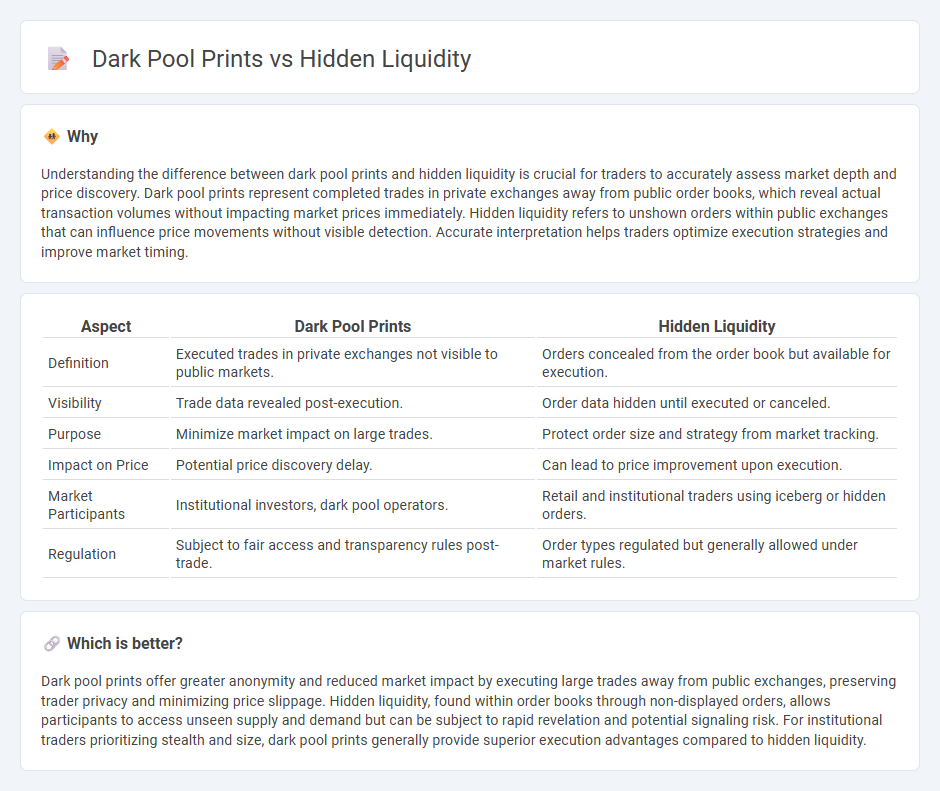 Dark Pool Prints vs Hidden Liquidity

Why

Understanding the difference between dark pool prints and hidden liquidity is crucial for traders to accurately assess market depth and price discovery. Dark pool prints represent completed trades in private exchanges away from public order books, which reveal actual transaction volumes without impacting market prices immediately. Hidden liquidity refers to unshown orders within public exchanges that can influence price movements without visible detection. Accurate interpretation helps traders optimize execution strategies and improve market timing.

| Aspect | Dark Pool Prints | Hidden Liquidity |
|---|---|---|
| Definition | Executed trades in private exchanges not visible to public markets. | Orders concealed from the order book but available for execution. |
| Visibility | Trade data revealed post-execution. | Order data hidden until executed or canceled. |
| Purpose | Minimize market impact on large trades. | Protect order size and strategy from market tracking. |
| Impact on Price | Potential price discovery delay. | Can lead to price improvement upon execution. |
| Market Participants | Institutional investors, dark pool operators. | Retail and institutional traders using iceberg or hidden orders. |
| Regulation | Subject to fair access and transparency rules post-trade. | Order types regulated but generally allowed under market rules. |

Which is better?

Dark pool prints offer greater anonymity and reduced market impact by executing large trades away from public exchanges, preserving trader privacy and minimizing price slippage. Hidden liquidity, found within order books through non-displayed orders, allows participants to access unseen supply and demand but can be subject to rapid revelation and potential signaling risk. For institutional traders prioritizing stealth and size, dark pool prints generally provide superior execution advantages compared to hidden liquidity.