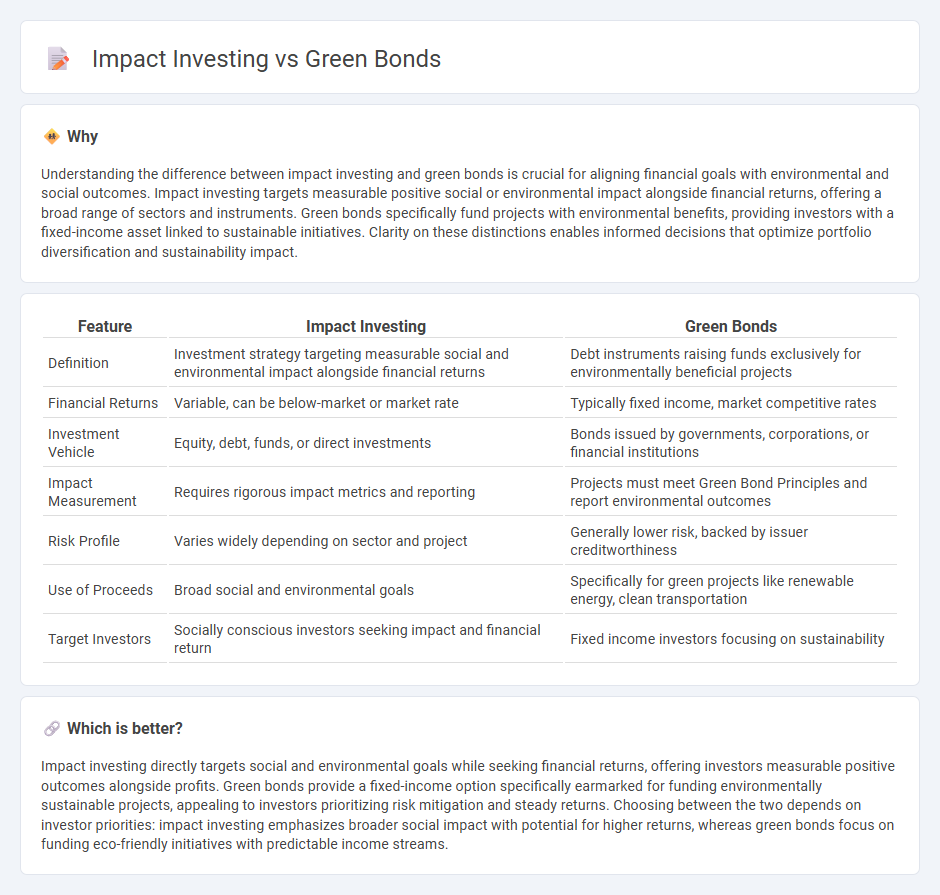 Impact Investing vs Green Bonds

Why

Understanding the difference between impact investing and green bonds is crucial for aligning financial goals with environmental and social outcomes. Impact investing targets measurable positive social or environmental impact alongside financial returns, offering a broad range of sectors and instruments. Green bonds specifically fund projects with environmental benefits, providing investors with a fixed-income asset linked to sustainable initiatives. Clarity on these distinctions enables informed decisions that optimize portfolio diversification and sustainability impact.

| Feature | Impact Investing | Green Bonds |
|---|---|---|
| Definition | Investment strategy targeting measurable social and environmental impact alongside financial returns | Debt instruments raising funds exclusively for environmentally beneficial projects |
| Financial Returns | Variable, can be below-market or market rate | Typically fixed income, market competitive rates |
| Investment Vehicle | Equity, debt, funds, or direct investments | Bonds issued by governments, corporations, or financial institutions |
| Impact Measurement | Requires rigorous impact metrics and reporting | Projects must meet Green Bond Principles and report environmental outcomes |
| Risk Profile | Varies widely depending on sector and project | Generally lower risk, backed by issuer creditworthiness |
| Use of Proceeds | Broad social and environmental goals | Specifically for green projects like renewable energy, clean transportation |
| Target Investors | Socially conscious investors seeking impact and financial return | Fixed income investors focusing on sustainability |

Which is better?

Impact investing directly targets social and environmental goals while seeking financial returns, offering investors measurable positive outcomes alongside profits. Green bonds provide a fixed-income option specifically earmarked for funding environmentally sustainable projects, appealing to investors prioritizing risk mitigation and steady returns. Choosing between the two depends on investor priorities: impact investing emphasizes broader social impact with potential for higher returns, whereas green bonds focus on funding eco-friendly initiatives with predictable income streams.