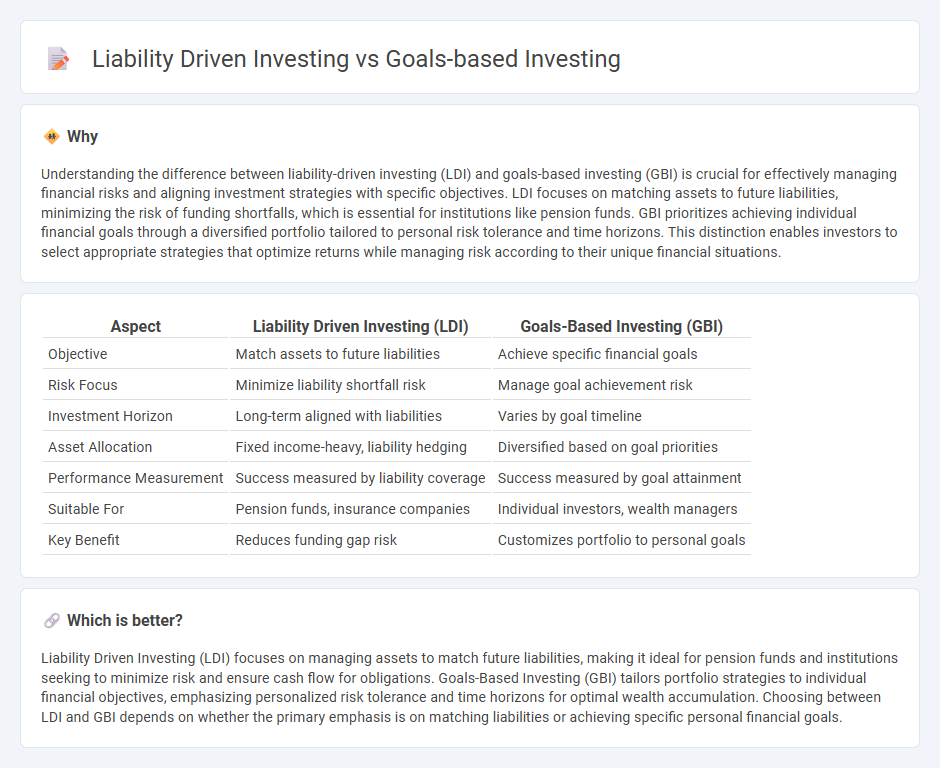 Liability Driven Investing vs Goals-based Investing

Why

Understanding the difference between liability-driven investing (LDI) and goals-based investing (GBI) is crucial for effectively managing financial risks and aligning investment strategies with specific objectives. LDI focuses on matching assets to future liabilities, minimizing the risk of funding shortfalls, which is essential for institutions like pension funds. GBI prioritizes achieving individual financial goals through a diversified portfolio tailored to personal risk tolerance and time horizons. This distinction enables investors to select appropriate strategies that optimize returns while managing risk according to their unique financial situations.

| Aspect | Liability Driven Investing (LDI) | Goals-Based Investing (GBI) |
|---|---|---|
| Objective | Match assets to future liabilities | Achieve specific financial goals |
| Risk Focus | Minimize liability shortfall risk | Manage goal achievement risk |
| Investment Horizon | Long-term aligned with liabilities | Varies by goal timeline |
| Asset Allocation | Fixed income-heavy, liability hedging | Diversified based on goal priorities |
| Performance Measurement | Success measured by liability coverage | Success measured by goal attainment |
| Suitable For | Pension funds, insurance companies | Individual investors, wealth managers |
| Key Benefit | Reduces funding gap risk | Customizes portfolio to personal goals |

Which is better?

Liability Driven Investing (LDI) focuses on managing assets to match future liabilities, making it ideal for pension funds and institutions seeking to minimize risk and ensure cash flow for obligations. Goals-Based Investing (GBI) tailors portfolio strategies to individual financial objectives, emphasizing personalized risk tolerance and time horizons for optimal wealth accumulation. Choosing between LDI and GBI depends on whether the primary emphasis is on matching liabilities or achieving specific personal financial goals.