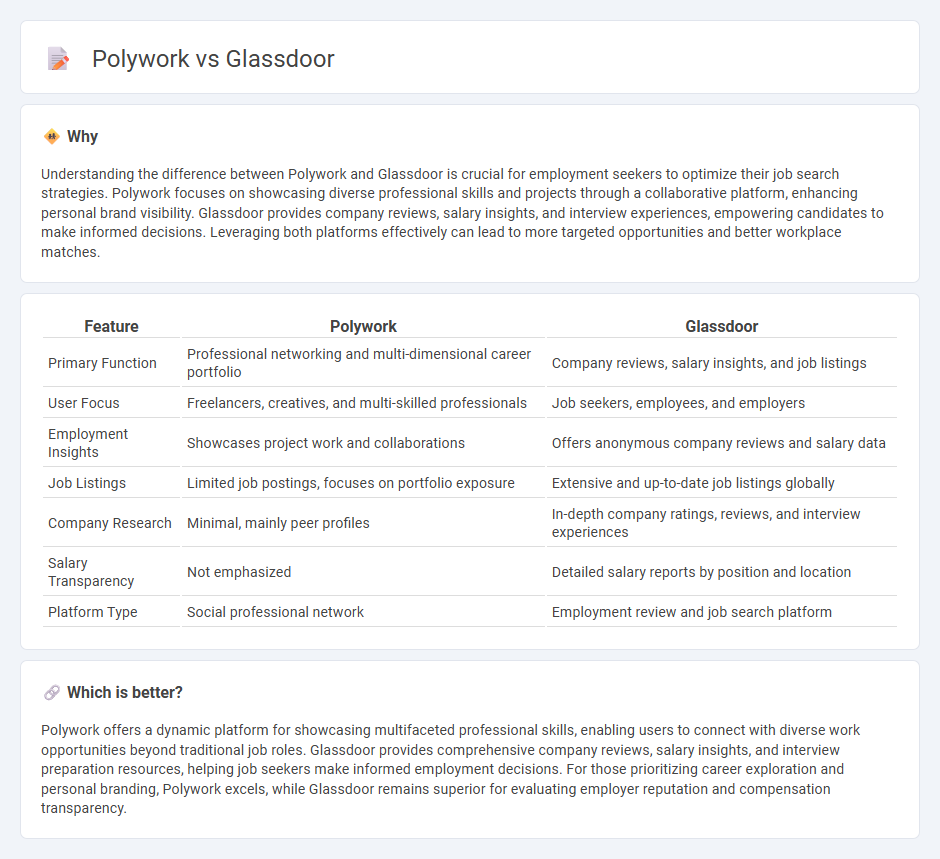 Polywork vs Glassdoor

Why

Understanding the difference between Polywork and Glassdoor is crucial for employment seekers to optimize their job search strategies. Polywork focuses on showcasing diverse professional skills and projects through a collaborative platform, enhancing personal brand visibility. Glassdoor provides company reviews, salary insights, and interview experiences, empowering candidates to make informed decisions. Leveraging both platforms effectively can lead to more targeted opportunities and better workplace matches.

| Feature | Polywork | Glassdoor |
|---|---|---|
| Primary Function | Professional networking and multi-dimensional career portfolio | Company reviews, salary insights, and job listings |
| User Focus | Freelancers, creatives, and multi-skilled professionals | Job seekers, employees, and employers |
| Employment Insights | Showcases project work and collaborations | Offers anonymous company reviews and salary data |
| Job Listings | Limited job postings, focuses on portfolio exposure | Extensive and up-to-date job listings globally |
| Company Research | Minimal, mainly peer profiles | In-depth company ratings, reviews, and interview experiences |
| Salary Transparency | Not emphasized | Detailed salary reports by position and location |
| Platform Type | Social professional network | Employment review and job search platform |

Which is better?

Polywork offers a dynamic platform for showcasing multifaceted professional skills, enabling users to connect with diverse work opportunities beyond traditional job roles. Glassdoor provides comprehensive company reviews, salary insights, and interview preparation resources, helping job seekers make informed employment decisions. For those prioritizing career exploration and personal branding, Polywork excels, while Glassdoor remains superior for evaluating employer reputation and compensation transparency.