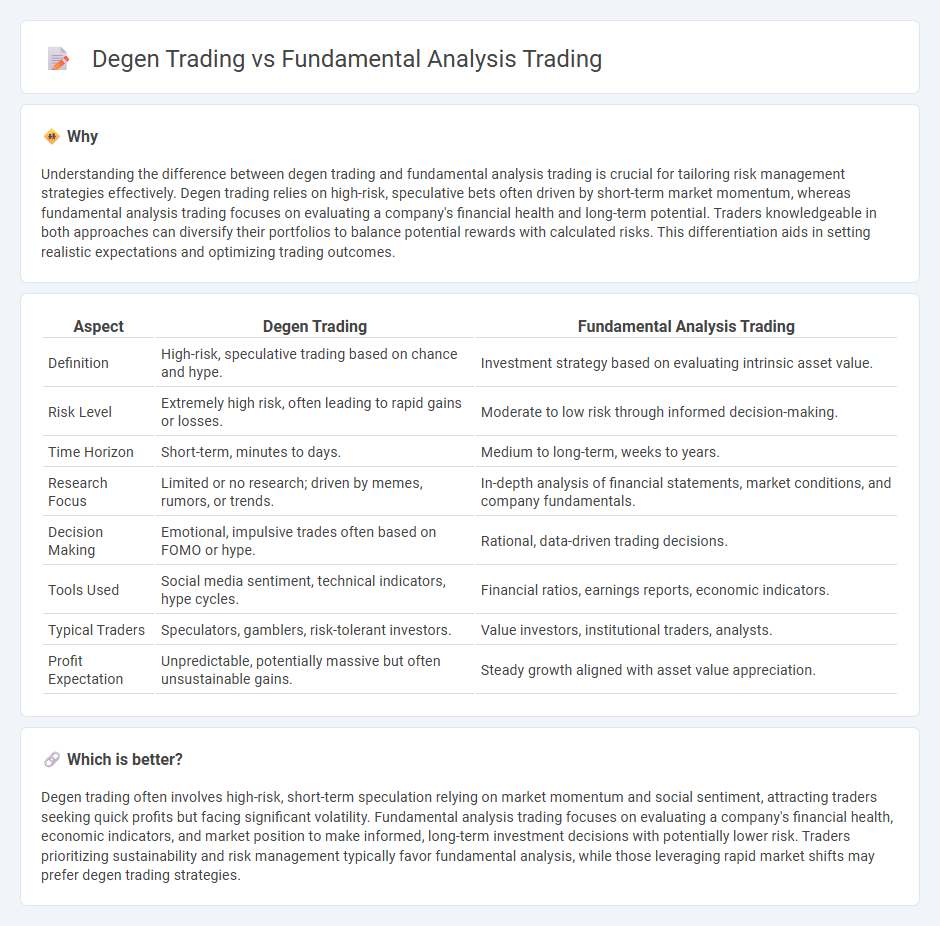 Degen Trading vs Fundamental Analysis Trading

Why

Understanding the difference between degen trading and fundamental analysis trading is crucial for tailoring risk management strategies effectively. Degen trading relies on high-risk, speculative bets often driven by short-term market momentum, whereas fundamental analysis trading focuses on evaluating a company's financial health and long-term potential. Traders knowledgeable in both approaches can diversify their portfolios to balance potential rewards with calculated risks. This differentiation aids in setting realistic expectations and optimizing trading outcomes.

| Aspect | Degen Trading | Fundamental Analysis Trading |
|---|---|---|
| Definition | High-risk, speculative trading based on chance and hype. | Investment strategy based on evaluating intrinsic asset value. |
| Risk Level | Extremely high risk, often leading to rapid gains or losses. | Moderate to low risk through informed decision-making. |
| Time Horizon | Short-term, minutes to days. | Medium to long-term, weeks to years. |
| Research Focus | Limited or no research; driven by memes, rumors, or trends. | In-depth analysis of financial statements, market conditions, and company fundamentals. |
| Decision Making | Emotional, impulsive trades often based on FOMO or hype. | Rational, data-driven trading decisions. |
| Tools Used | Social media sentiment, technical indicators, hype cycles. | Financial ratios, earnings reports, economic indicators. |
| Typical Traders | Speculators, gamblers, risk-tolerant investors. | Value investors, institutional traders, analysts. |
| Profit Expectation | Unpredictable, potentially massive but often unsustainable gains. | Steady growth aligned with asset value appreciation. |

Which is better?

Degen trading often involves high-risk, short-term speculation relying on market momentum and social sentiment, attracting traders seeking quick profits but facing significant volatility. Fundamental analysis trading focuses on evaluating a company's financial health, economic indicators, and market position to make informed, long-term investment decisions with potentially lower risk. Traders prioritizing sustainability and risk management typically favor fundamental analysis, while those leveraging rapid market shifts may prefer degen trading strategies.