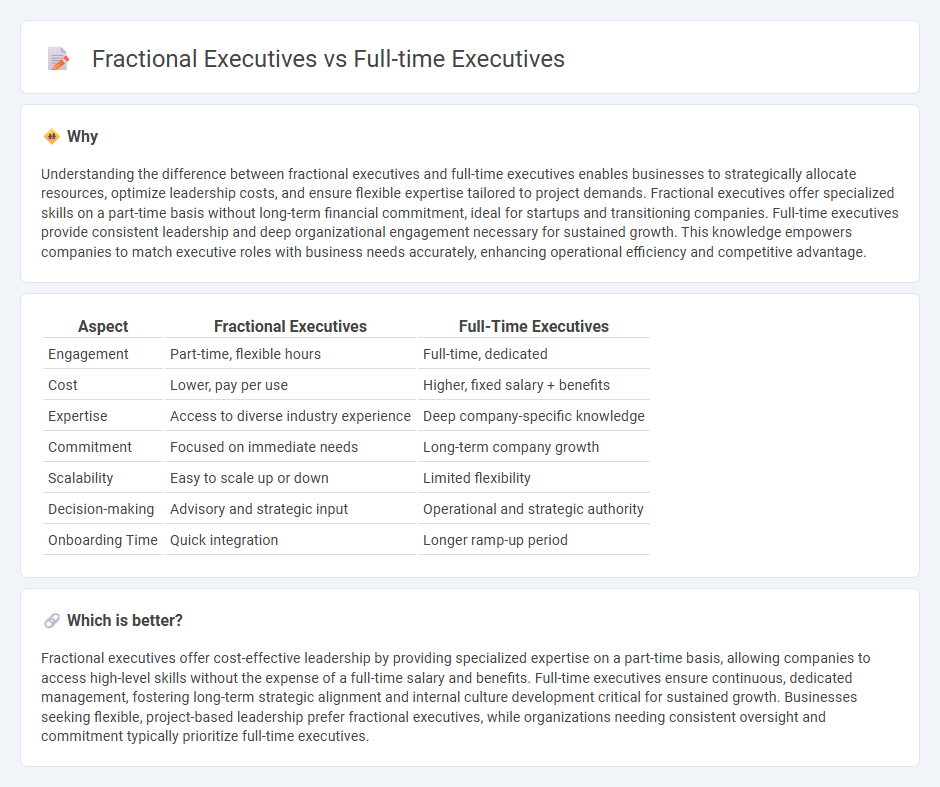 Fractional Executives vs Full-time Executives

Why

Understanding the difference between fractional executives and full-time executives enables businesses to strategically allocate resources, optimize leadership costs, and ensure flexible expertise tailored to project demands. Fractional executives offer specialized skills on a part-time basis without long-term financial commitment, ideal for startups and transitioning companies. Full-time executives provide consistent leadership and deep organizational engagement necessary for sustained growth. This knowledge empowers companies to match executive roles with business needs accurately, enhancing operational efficiency and competitive advantage.

| Aspect | Fractional Executives | Full-Time Executives |
|---|---|---|
| Engagement | Part-time, flexible hours | Full-time, dedicated |
| Cost | Lower, pay per use | Higher, fixed salary + benefits |
| Expertise | Access to diverse industry experience | Deep company-specific knowledge |
| Commitment | Focused on immediate needs | Long-term company growth |
| Scalability | Easy to scale up or down | Limited flexibility |
| Decision-making | Advisory and strategic input | Operational and strategic authority |
| Onboarding Time | Quick integration | Longer ramp-up period |

Which is better?

Fractional executives offer cost-effective leadership by providing specialized expertise on a part-time basis, allowing companies to access high-level skills without the expense of a full-time salary and benefits. Full-time executives ensure continuous, dedicated management, fostering long-term strategic alignment and internal culture development critical for sustained growth. Businesses seeking flexible, project-based leadership prefer fractional executives, while organizations needing consistent oversight and commitment typically prioritize full-time executives.