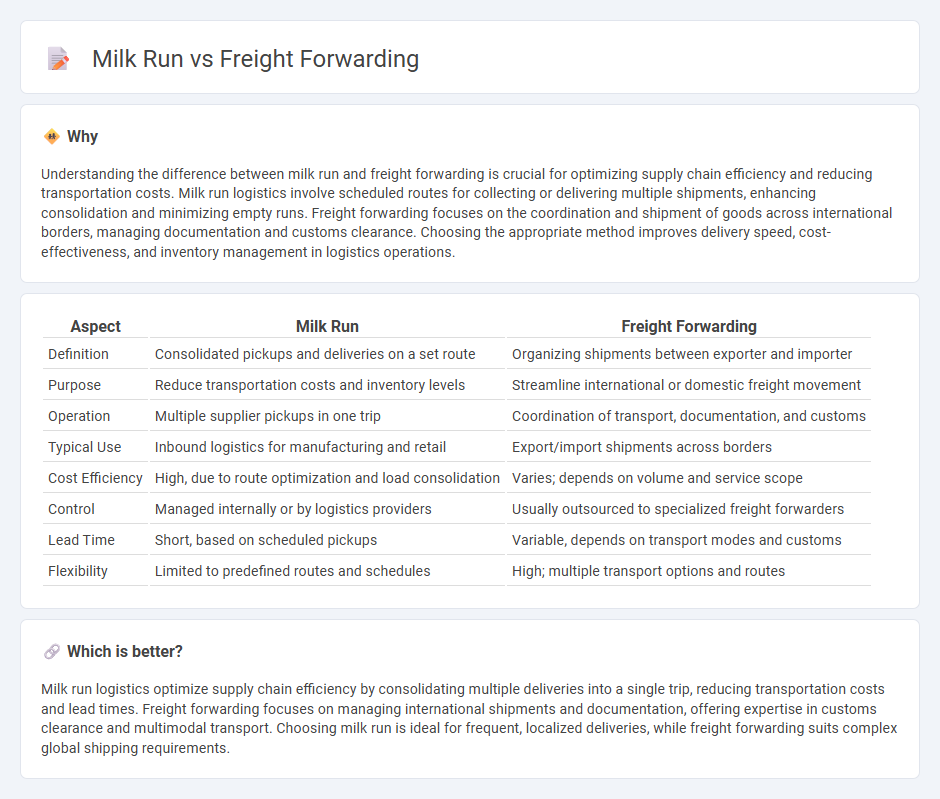 Milk Run vs Freight Forwarding

Why

Understanding the difference between milk run and freight forwarding is crucial for optimizing supply chain efficiency and reducing transportation costs. Milk run logistics involve scheduled routes for collecting or delivering multiple shipments, enhancing consolidation and minimizing empty runs. Freight forwarding focuses on the coordination and shipment of goods across international borders, managing documentation and customs clearance. Choosing the appropriate method improves delivery speed, cost-effectiveness, and inventory management in logistics operations.

| Aspect | Milk Run | Freight Forwarding |
|---|---|---|
| Definition | Consolidated pickups and deliveries on a set route | Organizing shipments between exporter and importer |
| Purpose | Reduce transportation costs and inventory levels | Streamline international or domestic freight movement |
| Operation | Multiple supplier pickups in one trip | Coordination of transport, documentation, and customs |
| Typical Use | Inbound logistics for manufacturing and retail | Export/import shipments across borders |
| Cost Efficiency | High, due to route optimization and load consolidation | Varies; depends on volume and service scope |
| Control | Managed internally or by logistics providers | Usually outsourced to specialized freight forwarders |
| Lead Time | Short, based on scheduled pickups | Variable, depends on transport modes and customs |
| Flexibility | Limited to predefined routes and schedules | High; multiple transport options and routes |

Which is better?

Milk run logistics optimize supply chain efficiency by consolidating multiple deliveries into a single trip, reducing transportation costs and lead times. Freight forwarding focuses on managing international shipments and documentation, offering expertise in customs clearance and multimodal transport. Choosing milk run is ideal for frequent, localized deliveries, while freight forwarding suits complex global shipping requirements.