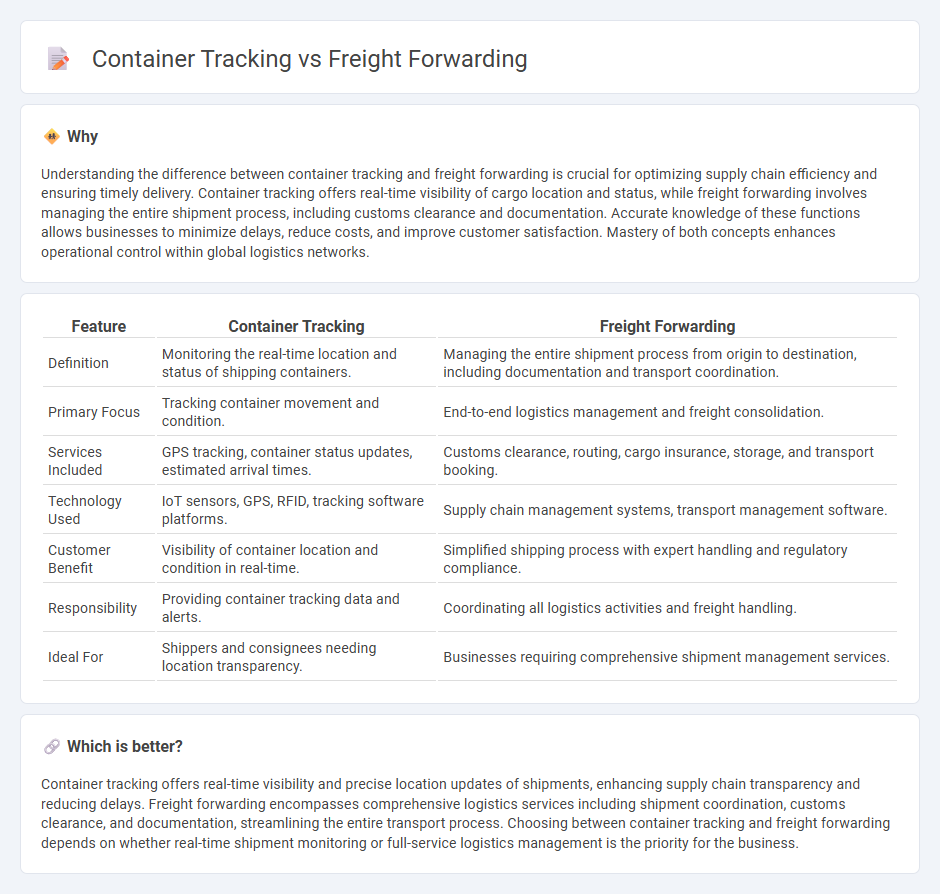 Container Tracking vs Freight Forwarding

Why

Understanding the difference between container tracking and freight forwarding is crucial for optimizing supply chain efficiency and ensuring timely delivery. Container tracking offers real-time visibility of cargo location and status, while freight forwarding involves managing the entire shipment process, including customs clearance and documentation. Accurate knowledge of these functions allows businesses to minimize delays, reduce costs, and improve customer satisfaction. Mastery of both concepts enhances operational control within global logistics networks.

| Feature | Container Tracking | Freight Forwarding |
|---|---|---|
| Definition | Monitoring the real-time location and status of shipping containers. | Managing the entire shipment process from origin to destination, including documentation and transport coordination. |
| Primary Focus | Tracking container movement and condition. | End-to-end logistics management and freight consolidation. |
| Services Included | GPS tracking, container status updates, estimated arrival times. | Customs clearance, routing, cargo insurance, storage, and transport booking. |
| Technology Used | IoT sensors, GPS, RFID, tracking software platforms. | Supply chain management systems, transport management software. |
| Customer Benefit | Visibility of container location and condition in real-time. | Simplified shipping process with expert handling and regulatory compliance. |
| Responsibility | Providing container tracking data and alerts. | Coordinating all logistics activities and freight handling. |
| Ideal For | Shippers and consignees needing location transparency. | Businesses requiring comprehensive shipment management services. |

Which is better?

Container tracking offers real-time visibility and precise location updates of shipments, enhancing supply chain transparency and reducing delays. Freight forwarding encompasses comprehensive logistics services including shipment coordination, customs clearance, and documentation, streamlining the entire transport process. Choosing between container tracking and freight forwarding depends on whether real-time shipment monitoring or full-service logistics management is the priority for the business.