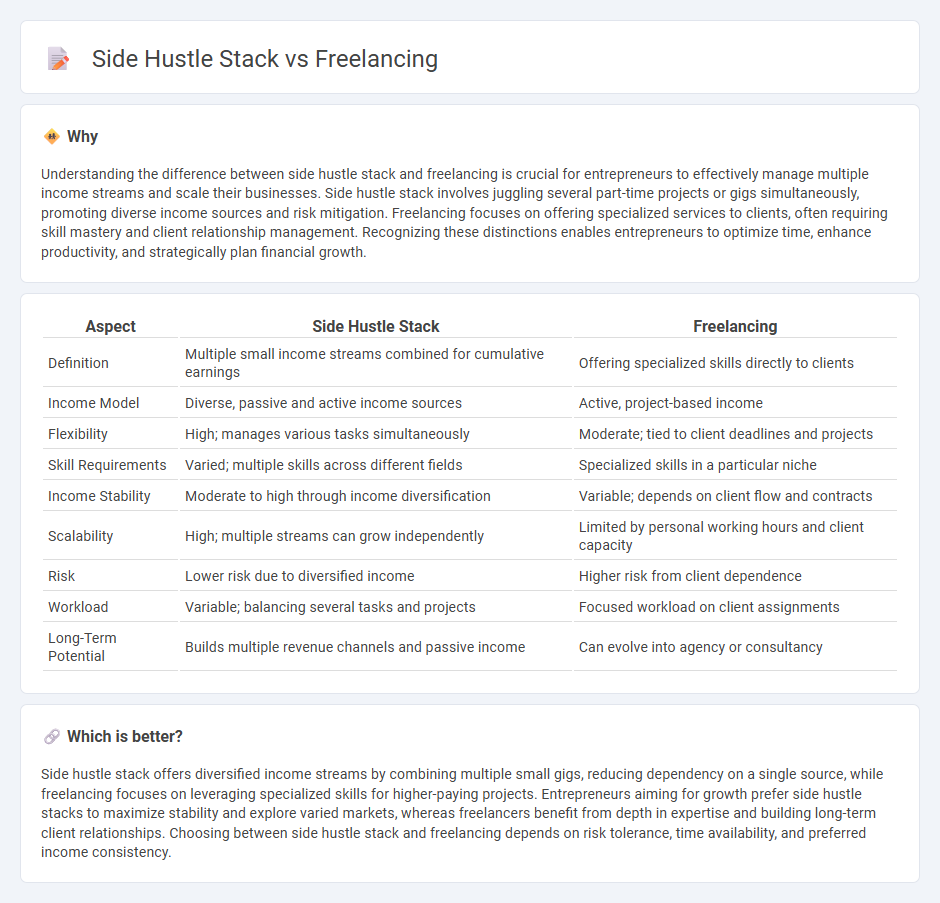 Side Hustle Stack vs Freelancing

Why

Understanding the difference between side hustle stack and freelancing is crucial for entrepreneurs to effectively manage multiple income streams and scale their businesses. Side hustle stack involves juggling several part-time projects or gigs simultaneously, promoting diverse income sources and risk mitigation. Freelancing focuses on offering specialized services to clients, often requiring skill mastery and client relationship management. Recognizing these distinctions enables entrepreneurs to optimize time, enhance productivity, and strategically plan financial growth.

| Aspect | Side Hustle Stack | Freelancing |
|---|---|---|
| Definition | Multiple small income streams combined for cumulative earnings | Offering specialized skills directly to clients |
| Income Model | Diverse, passive and active income sources | Active, project-based income |
| Flexibility | High; manages various tasks simultaneously | Moderate; tied to client deadlines and projects |
| Skill Requirements | Varied; multiple skills across different fields | Specialized skills in a particular niche |
| Income Stability | Moderate to high through income diversification | Variable; depends on client flow and contracts |
| Scalability | High; multiple streams can grow independently | Limited by personal working hours and client capacity |
| Risk | Lower risk due to diversified income | Higher risk from client dependence |
| Workload | Variable; balancing several tasks and projects | Focused workload on client assignments |
| Long-Term Potential | Builds multiple revenue channels and passive income | Can evolve into agency or consultancy |

Which is better?

Side hustle stack offers diversified income streams by combining multiple small gigs, reducing dependency on a single source, while freelancing focuses on leveraging specialized skills for higher-paying projects. Entrepreneurs aiming for growth prefer side hustle stacks to maximize stability and explore varied markets, whereas freelancers benefit from depth in expertise and building long-term client relationships. Choosing between side hustle stack and freelancing depends on risk tolerance, time availability, and preferred income consistency.