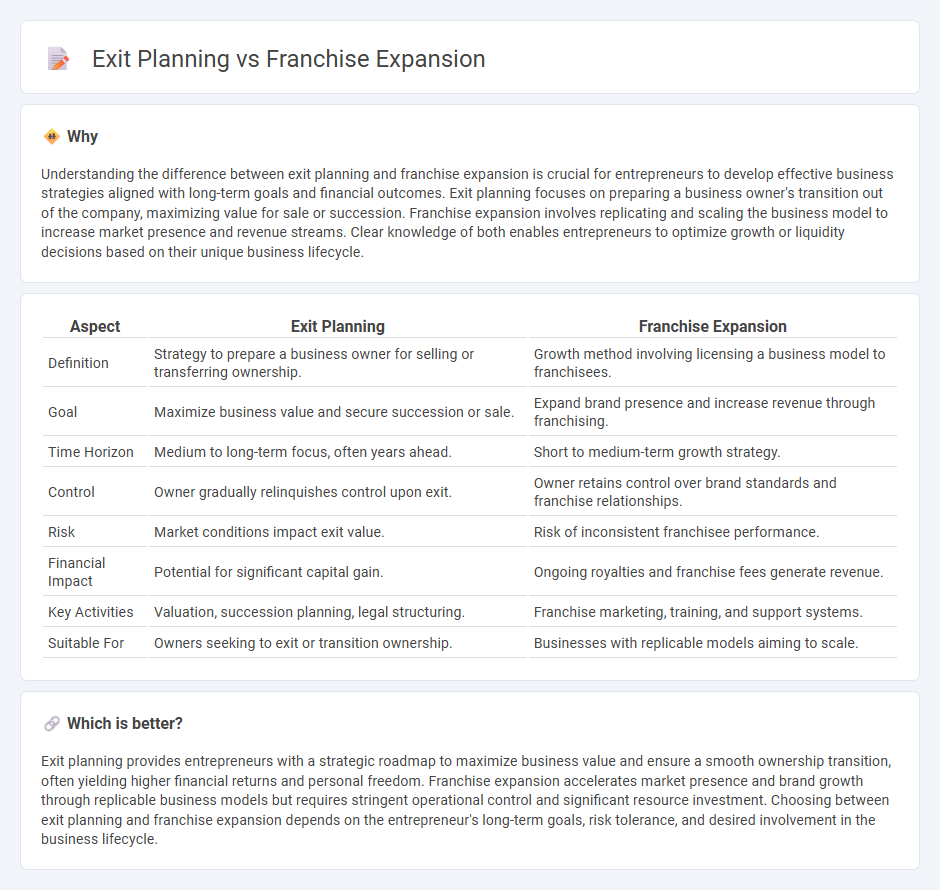 Exit Planning vs Franchise Expansion

Why

Understanding the difference between exit planning and franchise expansion is crucial for entrepreneurs to develop effective business strategies aligned with long-term goals and financial outcomes. Exit planning focuses on preparing a business owner's transition out of the company, maximizing value for sale or succession. Franchise expansion involves replicating and scaling the business model to increase market presence and revenue streams. Clear knowledge of both enables entrepreneurs to optimize growth or liquidity decisions based on their unique business lifecycle.

| Aspect | Exit Planning | Franchise Expansion |
|---|---|---|
| Definition | Strategy to prepare a business owner for selling or transferring ownership. | Growth method involving licensing a business model to franchisees. |
| Goal | Maximize business value and secure succession or sale. | Expand brand presence and increase revenue through franchising. |
| Time Horizon | Medium to long-term focus, often years ahead. | Short to medium-term growth strategy. |
| Control | Owner gradually relinquishes control upon exit. | Owner retains control over brand standards and franchise relationships. |
| Risk | Market conditions impact exit value. | Risk of inconsistent franchisee performance. |
| Financial Impact | Potential for significant capital gain. | Ongoing royalties and franchise fees generate revenue. |
| Key Activities | Valuation, succession planning, legal structuring. | Franchise marketing, training, and support systems. |
| Suitable For | Owners seeking to exit or transition ownership. | Businesses with replicable models aiming to scale. |

Which is better?

Exit planning provides entrepreneurs with a strategic roadmap to maximize business value and ensure a smooth ownership transition, often yielding higher financial returns and personal freedom. Franchise expansion accelerates market presence and brand growth through replicable business models but requires stringent operational control and significant resource investment. Choosing between exit planning and franchise expansion depends on the entrepreneur's long-term goals, risk tolerance, and desired involvement in the business lifecycle.