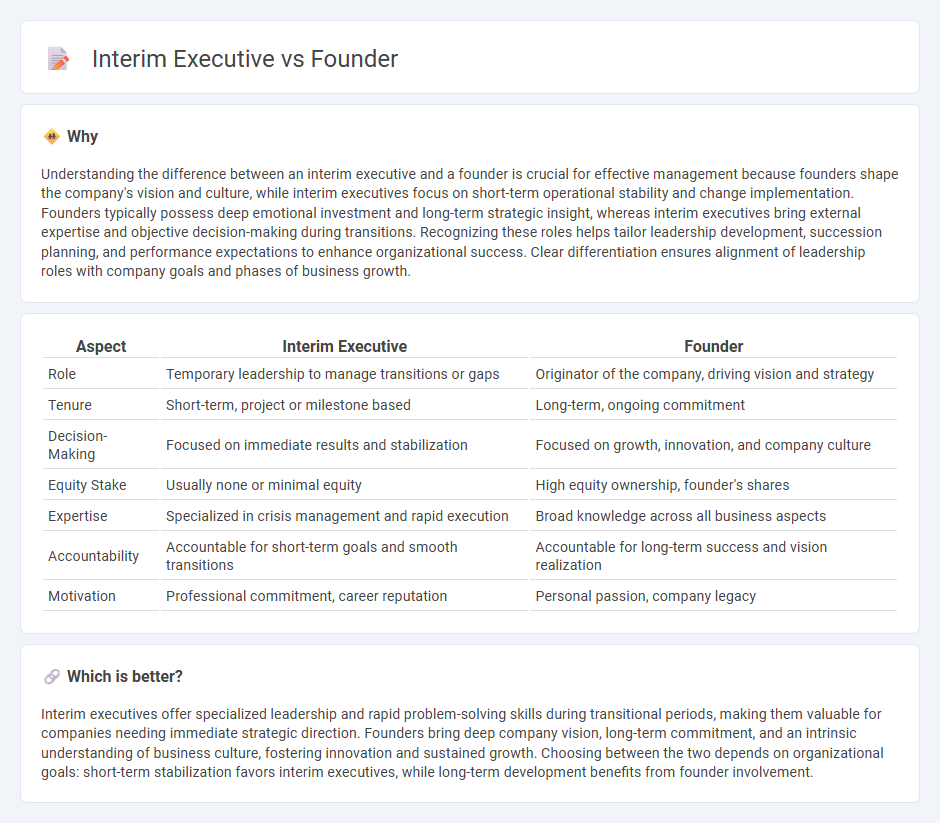 Interim Executive vs Founder

Why

Understanding the difference between an interim executive and a founder is crucial for effective management because founders shape the company's vision and culture, while interim executives focus on short-term operational stability and change implementation. Founders typically possess deep emotional investment and long-term strategic insight, whereas interim executives bring external expertise and objective decision-making during transitions. Recognizing these roles helps tailor leadership development, succession planning, and performance expectations to enhance organizational success. Clear differentiation ensures alignment of leadership roles with company goals and phases of business growth.

| Aspect | Interim Executive | Founder |
|---|---|---|
| Role | Temporary leadership to manage transitions or gaps | Originator of the company, driving vision and strategy |
| Tenure | Short-term, project or milestone based | Long-term, ongoing commitment |
| Decision-Making | Focused on immediate results and stabilization | Focused on growth, innovation, and company culture |
| Equity Stake | Usually none or minimal equity | High equity ownership, founder's shares |
| Expertise | Specialized in crisis management and rapid execution | Broad knowledge across all business aspects |
| Accountability | Accountable for short-term goals and smooth transitions | Accountable for long-term success and vision realization |
| Motivation | Professional commitment, career reputation | Personal passion, company legacy |

Which is better?

Interim executives offer specialized leadership and rapid problem-solving skills during transitional periods, making them valuable for companies needing immediate strategic direction. Founders bring deep company vision, long-term commitment, and an intrinsic understanding of business culture, fostering innovation and sustained growth. Choosing between the two depends on organizational goals: short-term stabilization favors interim executives, while long-term development benefits from founder involvement.