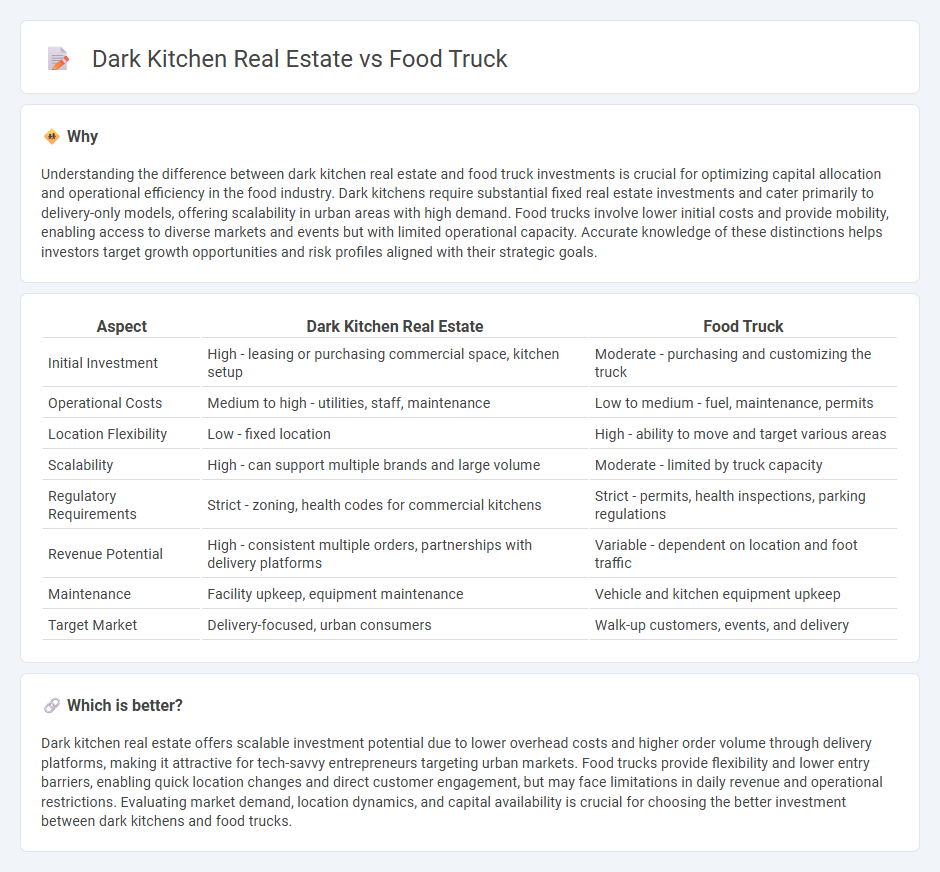 Dark Kitchen Real Estate vs Food Truck

Why

Understanding the difference between dark kitchen real estate and food truck investments is crucial for optimizing capital allocation and operational efficiency in the food industry. Dark kitchens require substantial fixed real estate investments and cater primarily to delivery-only models, offering scalability in urban areas with high demand. Food trucks involve lower initial costs and provide mobility, enabling access to diverse markets and events but with limited operational capacity. Accurate knowledge of these distinctions helps investors target growth opportunities and risk profiles aligned with their strategic goals.

| Aspect | Dark Kitchen Real Estate | Food Truck |
|---|---|---|
| Initial Investment | High - leasing or purchasing commercial space, kitchen setup | Moderate - purchasing and customizing the truck |
| Operational Costs | Medium to high - utilities, staff, maintenance | Low to medium - fuel, maintenance, permits |
| Location Flexibility | Low - fixed location | High - ability to move and target various areas |
| Scalability | High - can support multiple brands and large volume | Moderate - limited by truck capacity |
| Regulatory Requirements | Strict - zoning, health codes for commercial kitchens | Strict - permits, health inspections, parking regulations |
| Revenue Potential | High - consistent multiple orders, partnerships with delivery platforms | Variable - dependent on location and foot traffic |
| Maintenance | Facility upkeep, equipment maintenance | Vehicle and kitchen equipment upkeep |
| Target Market | Delivery-focused, urban consumers | Walk-up customers, events, and delivery |

Which is better?

Dark kitchen real estate offers scalable investment potential due to lower overhead costs and higher order volume through delivery platforms, making it attractive for tech-savvy entrepreneurs targeting urban markets. Food trucks provide flexibility and lower entry barriers, enabling quick location changes and direct customer engagement, but may face limitations in daily revenue and operational restrictions. Evaluating market demand, location dynamics, and capital availability is crucial for choosing the better investment between dark kitchens and food trucks.