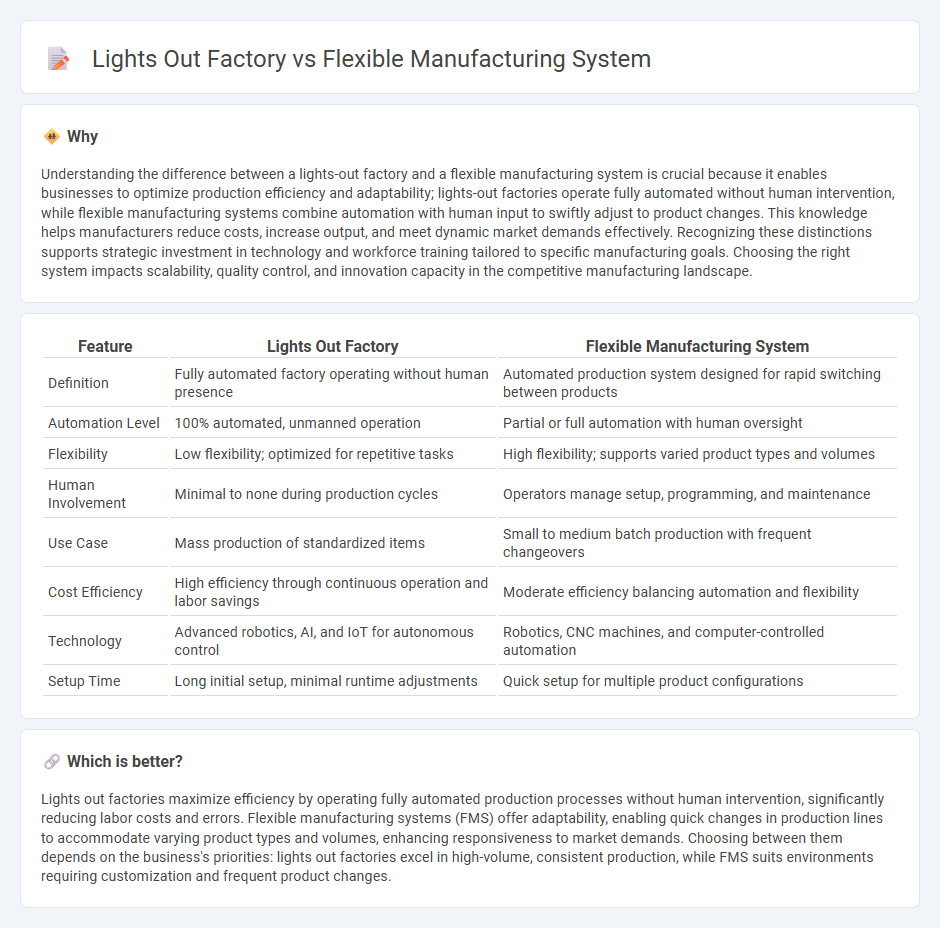 Lights Out Factory vs Flexible Manufacturing System

Why

Understanding the difference between a lights-out factory and a flexible manufacturing system is crucial because it enables businesses to optimize production efficiency and adaptability; lights-out factories operate fully automated without human intervention, while flexible manufacturing systems combine automation with human input to swiftly adjust to product changes. This knowledge helps manufacturers reduce costs, increase output, and meet dynamic market demands effectively. Recognizing these distinctions supports strategic investment in technology and workforce training tailored to specific manufacturing goals. Choosing the right system impacts scalability, quality control, and innovation capacity in the competitive manufacturing landscape.

| Feature | Lights Out Factory | Flexible Manufacturing System |
|---|---|---|
| Definition | Fully automated factory operating without human presence | Automated production system designed for rapid switching between products |
| Automation Level | 100% automated, unmanned operation | Partial or full automation with human oversight |
| Flexibility | Low flexibility; optimized for repetitive tasks | High flexibility; supports varied product types and volumes |
| Human Involvement | Minimal to none during production cycles | Operators manage setup, programming, and maintenance |
| Use Case | Mass production of standardized items | Small to medium batch production with frequent changeovers |
| Cost Efficiency | High efficiency through continuous operation and labor savings | Moderate efficiency balancing automation and flexibility |
| Technology | Advanced robotics, AI, and IoT for autonomous control | Robotics, CNC machines, and computer-controlled automation |
| Setup Time | Long initial setup, minimal runtime adjustments | Quick setup for multiple product configurations |

Which is better?

Lights out factories maximize efficiency by operating fully automated production processes without human intervention, significantly reducing labor costs and errors. Flexible manufacturing systems (FMS) offer adaptability, enabling quick changes in production lines to accommodate varying product types and volumes, enhancing responsiveness to market demands. Choosing between them depends on the business's priorities: lights out factories excel in high-volume, consistent production, while FMS suits environments requiring customization and frequent product changes.