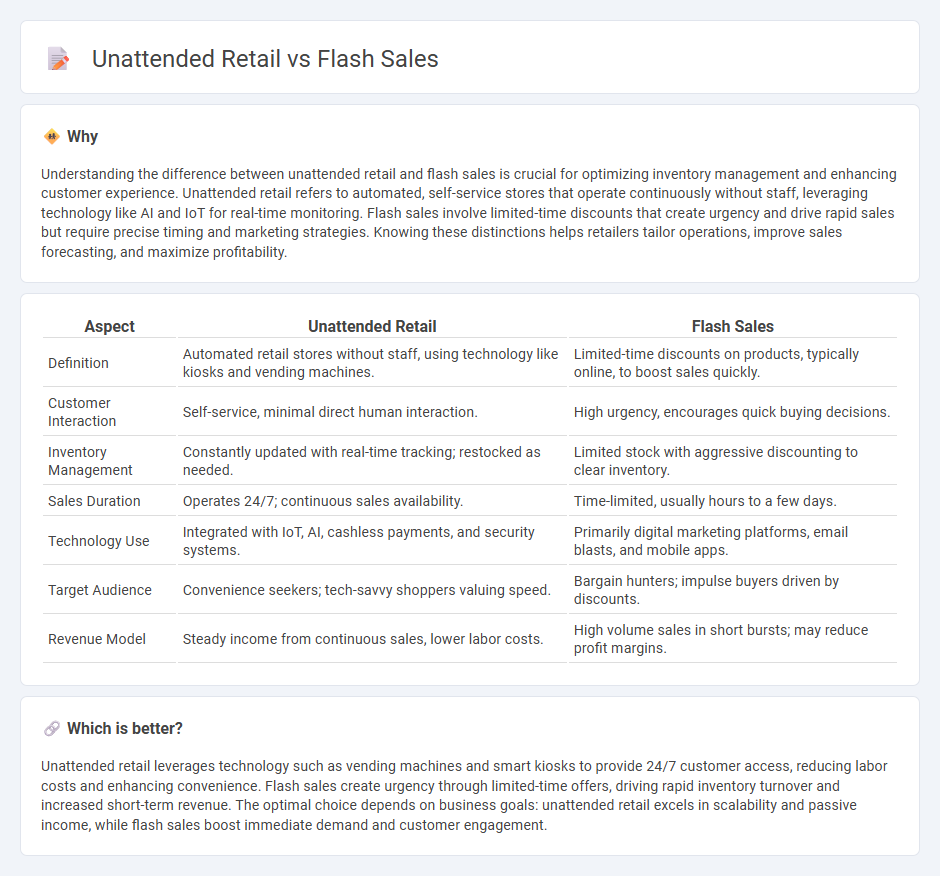 Unattended Retail vs Flash Sales

Why

Understanding the difference between unattended retail and flash sales is crucial for optimizing inventory management and enhancing customer experience. Unattended retail refers to automated, self-service stores that operate continuously without staff, leveraging technology like AI and IoT for real-time monitoring. Flash sales involve limited-time discounts that create urgency and drive rapid sales but require precise timing and marketing strategies. Knowing these distinctions helps retailers tailor operations, improve sales forecasting, and maximize profitability.

| Aspect | Unattended Retail | Flash Sales |
|---|---|---|
| Definition | Automated retail stores without staff, using technology like kiosks and vending machines. | Limited-time discounts on products, typically online, to boost sales quickly. |
| Customer Interaction | Self-service, minimal direct human interaction. | High urgency, encourages quick buying decisions. |
| Inventory Management | Constantly updated with real-time tracking; restocked as needed. | Limited stock with aggressive discounting to clear inventory. |
| Sales Duration | Operates 24/7; continuous sales availability. | Time-limited, usually hours to a few days. |
| Technology Use | Integrated with IoT, AI, cashless payments, and security systems. | Primarily digital marketing platforms, email blasts, and mobile apps. |
| Target Audience | Convenience seekers; tech-savvy shoppers valuing speed. | Bargain hunters; impulse buyers driven by discounts. |
| Revenue Model | Steady income from continuous sales, lower labor costs. | High volume sales in short bursts; may reduce profit margins. |

Which is better?

Unattended retail leverages technology such as vending machines and smart kiosks to provide 24/7 customer access, reducing labor costs and enhancing convenience. Flash sales create urgency through limited-time offers, driving rapid inventory turnover and increased short-term revenue. The optimal choice depends on business goals: unattended retail excels in scalability and passive income, while flash sales boost immediate demand and customer engagement.