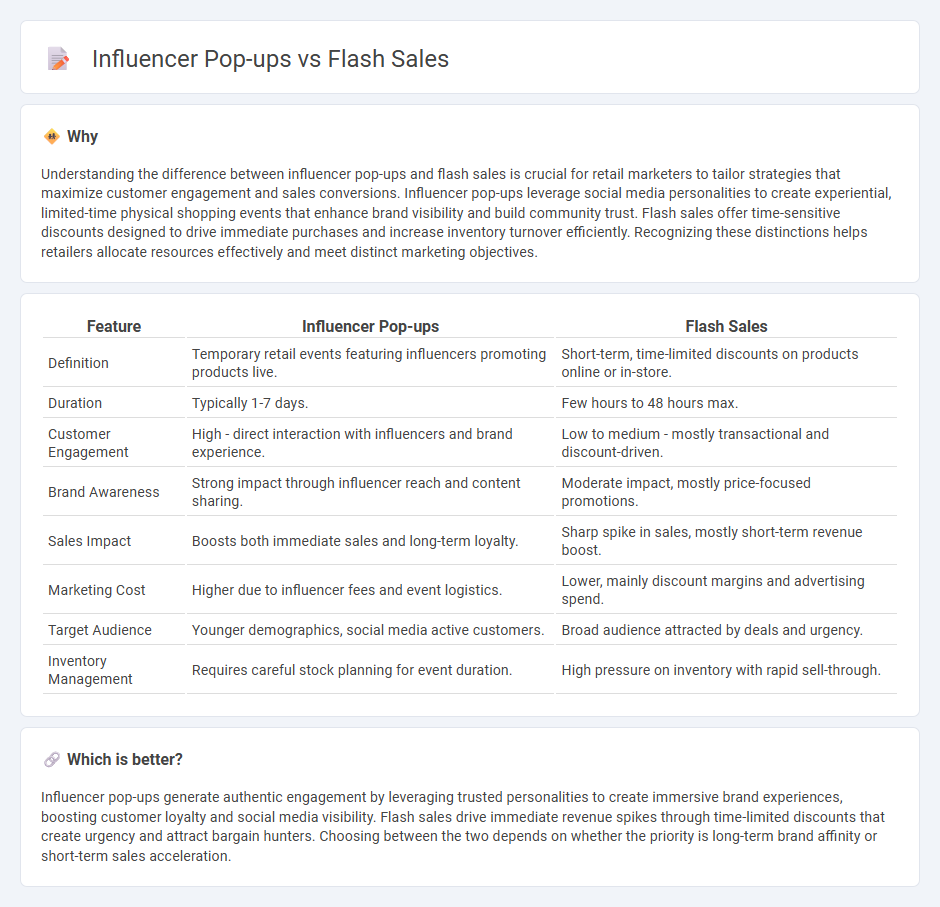 Influencer Pop-ups vs Flash Sales

Why

Understanding the difference between influencer pop-ups and flash sales is crucial for retail marketers to tailor strategies that maximize customer engagement and sales conversions. Influencer pop-ups leverage social media personalities to create experiential, limited-time physical shopping events that enhance brand visibility and build community trust. Flash sales offer time-sensitive discounts designed to drive immediate purchases and increase inventory turnover efficiently. Recognizing these distinctions helps retailers allocate resources effectively and meet distinct marketing objectives.

| Feature | Influencer Pop-ups | Flash Sales |
|---|---|---|
| Definition | Temporary retail events featuring influencers promoting products live. | Short-term, time-limited discounts on products online or in-store. |
| Duration | Typically 1-7 days. | Few hours to 48 hours max. |
| Customer Engagement | High - direct interaction with influencers and brand experience. | Low to medium - mostly transactional and discount-driven. |
| Brand Awareness | Strong impact through influencer reach and content sharing. | Moderate impact, mostly price-focused promotions. |
| Sales Impact | Boosts both immediate sales and long-term loyalty. | Sharp spike in sales, mostly short-term revenue boost. |
| Marketing Cost | Higher due to influencer fees and event logistics. | Lower, mainly discount margins and advertising spend. |
| Target Audience | Younger demographics, social media active customers. | Broad audience attracted by deals and urgency. |
| Inventory Management | Requires careful stock planning for event duration. | High pressure on inventory with rapid sell-through. |

Which is better?

Influencer pop-ups generate authentic engagement by leveraging trusted personalities to create immersive brand experiences, boosting customer loyalty and social media visibility. Flash sales drive immediate revenue spikes through time-limited discounts that create urgency and attract bargain hunters. Choosing between the two depends on whether the priority is long-term brand affinity or short-term sales acceleration.