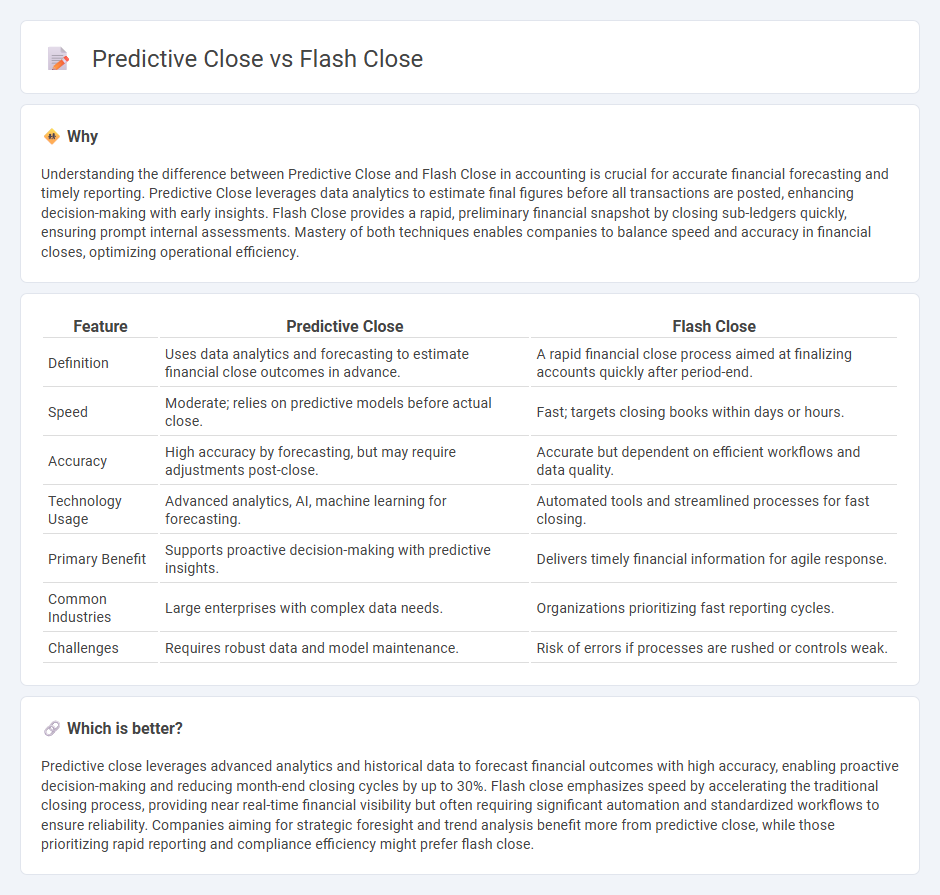 Predictive Close vs Flash Close

Why

Understanding the difference between Predictive Close and Flash Close in accounting is crucial for accurate financial forecasting and timely reporting. Predictive Close leverages data analytics to estimate final figures before all transactions are posted, enhancing decision-making with early insights. Flash Close provides a rapid, preliminary financial snapshot by closing sub-ledgers quickly, ensuring prompt internal assessments. Mastery of both techniques enables companies to balance speed and accuracy in financial closes, optimizing operational efficiency.

| Feature | Predictive Close | Flash Close |
|---|---|---|
| Definition | Uses data analytics and forecasting to estimate financial close outcomes in advance. | A rapid financial close process aimed at finalizing accounts quickly after period-end. |
| Speed | Moderate; relies on predictive models before actual close. | Fast; targets closing books within days or hours. |
| Accuracy | High accuracy by forecasting, but may require adjustments post-close. | Accurate but dependent on efficient workflows and data quality. |
| Technology Usage | Advanced analytics, AI, machine learning for forecasting. | Automated tools and streamlined processes for fast closing. |
| Primary Benefit | Supports proactive decision-making with predictive insights. | Delivers timely financial information for agile response. |
| Common Industries | Large enterprises with complex data needs. | Organizations prioritizing fast reporting cycles. |
| Challenges | Requires robust data and model maintenance. | Risk of errors if processes are rushed or controls weak. |

Which is better?

Predictive close leverages advanced analytics and historical data to forecast financial outcomes with high accuracy, enabling proactive decision-making and reducing month-end closing cycles by up to 30%. Flash close emphasizes speed by accelerating the traditional closing process, providing near real-time financial visibility but often requiring significant automation and standardized workflows to ensure reliability. Companies aiming for strategic foresight and trend analysis benefit more from predictive close, while those prioritizing rapid reporting and compliance efficiency might prefer flash close.