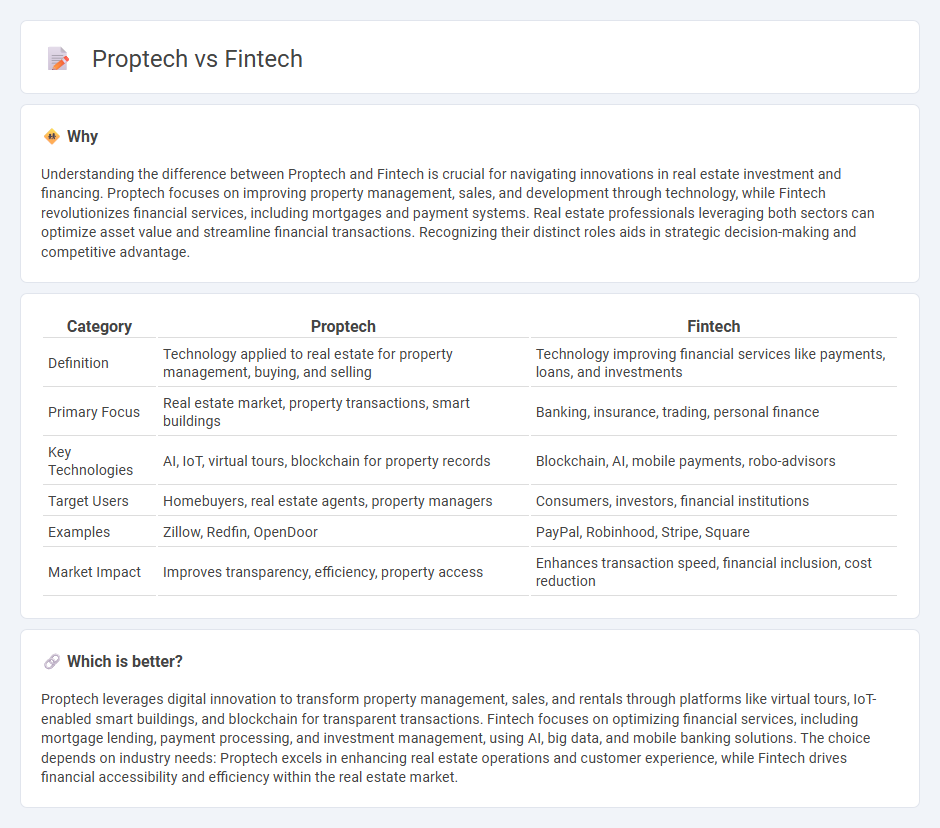 Proptech vs Fintech

Why

Understanding the difference between Proptech and Fintech is crucial for navigating innovations in real estate investment and financing. Proptech focuses on improving property management, sales, and development through technology, while Fintech revolutionizes financial services, including mortgages and payment systems. Real estate professionals leveraging both sectors can optimize asset value and streamline financial transactions. Recognizing their distinct roles aids in strategic decision-making and competitive advantage.

| Category | Proptech | Fintech |
|---|---|---|
| Definition | Technology applied to real estate for property management, buying, and selling | Technology improving financial services like payments, loans, and investments |
| Primary Focus | Real estate market, property transactions, smart buildings | Banking, insurance, trading, personal finance |
| Key Technologies | AI, IoT, virtual tours, blockchain for property records | Blockchain, AI, mobile payments, robo-advisors |
| Target Users | Homebuyers, real estate agents, property managers | Consumers, investors, financial institutions |
| Examples | Zillow, Redfin, OpenDoor | PayPal, Robinhood, Stripe, Square |
| Market Impact | Improves transparency, efficiency, property access | Enhances transaction speed, financial inclusion, cost reduction |

Which is better?

Proptech leverages digital innovation to transform property management, sales, and rentals through platforms like virtual tours, IoT-enabled smart buildings, and blockchain for transparent transactions. Fintech focuses on optimizing financial services, including mortgage lending, payment processing, and investment management, using AI, big data, and mobile banking solutions. The choice depends on industry needs: Proptech excels in enhancing real estate operations and customer experience, while Fintech drives financial accessibility and efficiency within the real estate market.