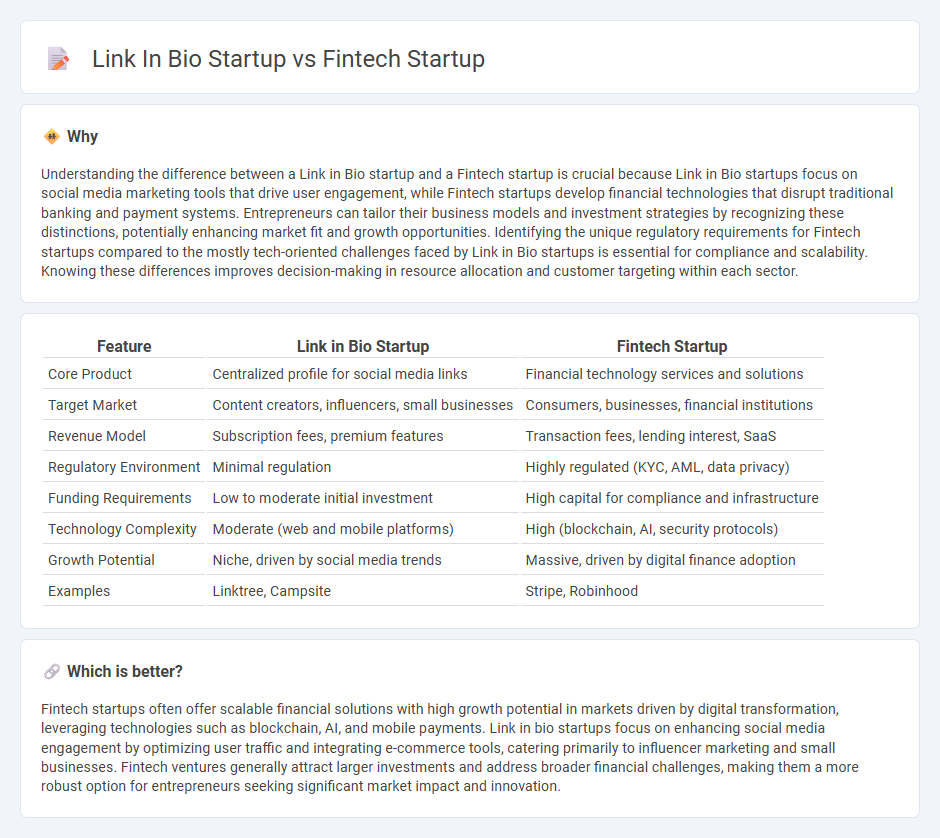 Link In Bio Startup vs Fintech Startup

Why

Understanding the difference between a Link in Bio startup and a Fintech startup is crucial because Link in Bio startups focus on social media marketing tools that drive user engagement, while Fintech startups develop financial technologies that disrupt traditional banking and payment systems. Entrepreneurs can tailor their business models and investment strategies by recognizing these distinctions, potentially enhancing market fit and growth opportunities. Identifying the unique regulatory requirements for Fintech startups compared to the mostly tech-oriented challenges faced by Link in Bio startups is essential for compliance and scalability. Knowing these differences improves decision-making in resource allocation and customer targeting within each sector.

| Feature | Link in Bio Startup | Fintech Startup |
|---|---|---|
| Core Product | Centralized profile for social media links | Financial technology services and solutions |
| Target Market | Content creators, influencers, small businesses | Consumers, businesses, financial institutions |
| Revenue Model | Subscription fees, premium features | Transaction fees, lending interest, SaaS |
| Regulatory Environment | Minimal regulation | Highly regulated (KYC, AML, data privacy) |
| Funding Requirements | Low to moderate initial investment | High capital for compliance and infrastructure |
| Technology Complexity | Moderate (web and mobile platforms) | High (blockchain, AI, security protocols) |
| Growth Potential | Niche, driven by social media trends | Massive, driven by digital finance adoption |
| Examples | Linktree, Campsite | Stripe, Robinhood |

Which is better?

Fintech startups often offer scalable financial solutions with high growth potential in markets driven by digital transformation, leveraging technologies such as blockchain, AI, and mobile payments. Link in bio startups focus on enhancing social media engagement by optimizing user traffic and integrating e-commerce tools, catering primarily to influencer marketing and small businesses. Fintech ventures generally attract larger investments and address broader financial challenges, making them a more robust option for entrepreneurs seeking significant market impact and innovation.