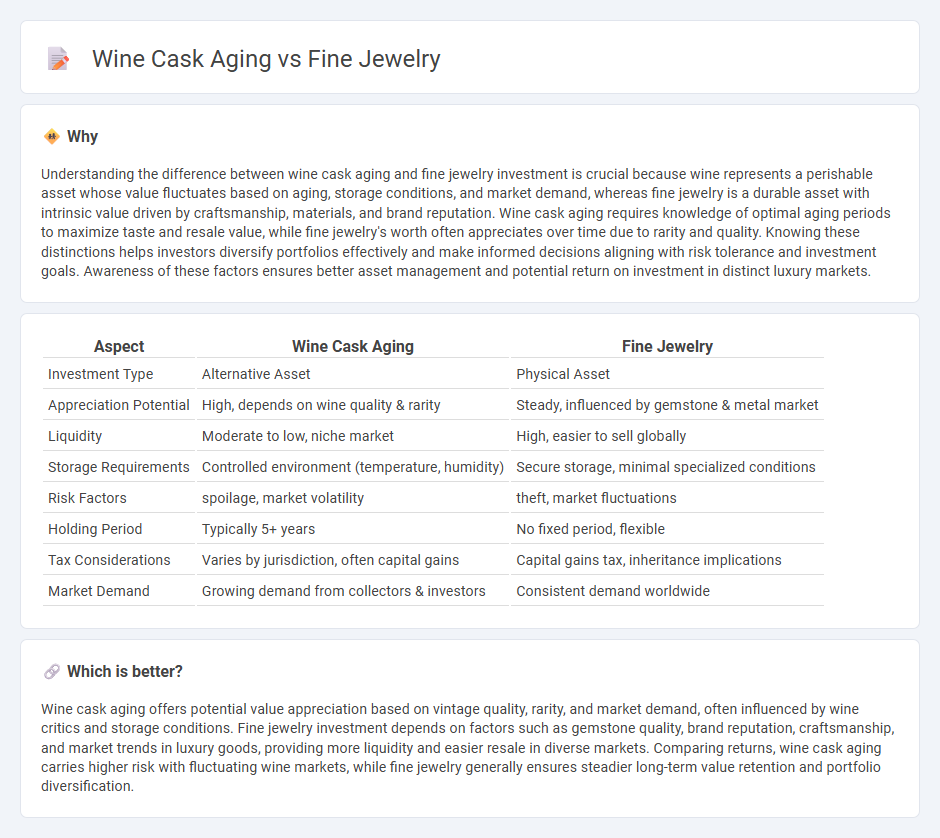 Wine Cask Aging vs Fine Jewelry

Why

Understanding the difference between wine cask aging and fine jewelry investment is crucial because wine represents a perishable asset whose value fluctuates based on aging, storage conditions, and market demand, whereas fine jewelry is a durable asset with intrinsic value driven by craftsmanship, materials, and brand reputation. Wine cask aging requires knowledge of optimal aging periods to maximize taste and resale value, while fine jewelry's worth often appreciates over time due to rarity and quality. Knowing these distinctions helps investors diversify portfolios effectively and make informed decisions aligning with risk tolerance and investment goals. Awareness of these factors ensures better asset management and potential return on investment in distinct luxury markets.

| Aspect | Wine Cask Aging | Fine Jewelry |
|---|---|---|
| Investment Type | Alternative Asset | Physical Asset |
| Appreciation Potential | High, depends on wine quality & rarity | Steady, influenced by gemstone & metal market |
| Liquidity | Moderate to low, niche market | High, easier to sell globally |
| Storage Requirements | Controlled environment (temperature, humidity) | Secure storage, minimal specialized conditions |
| Risk Factors | spoilage, market volatility | theft, market fluctuations |
| Holding Period | Typically 5+ years | No fixed period, flexible |
| Tax Considerations | Varies by jurisdiction, often capital gains | Capital gains tax, inheritance implications |
| Market Demand | Growing demand from collectors & investors | Consistent demand worldwide |

Which is better?

Wine cask aging offers potential value appreciation based on vintage quality, rarity, and market demand, often influenced by wine critics and storage conditions. Fine jewelry investment depends on factors such as gemstone quality, brand reputation, craftsmanship, and market trends in luxury goods, providing more liquidity and easier resale in diverse markets. Comparing returns, wine cask aging carries higher risk with fluctuating wine markets, while fine jewelry generally ensures steadier long-term value retention and portfolio diversification.