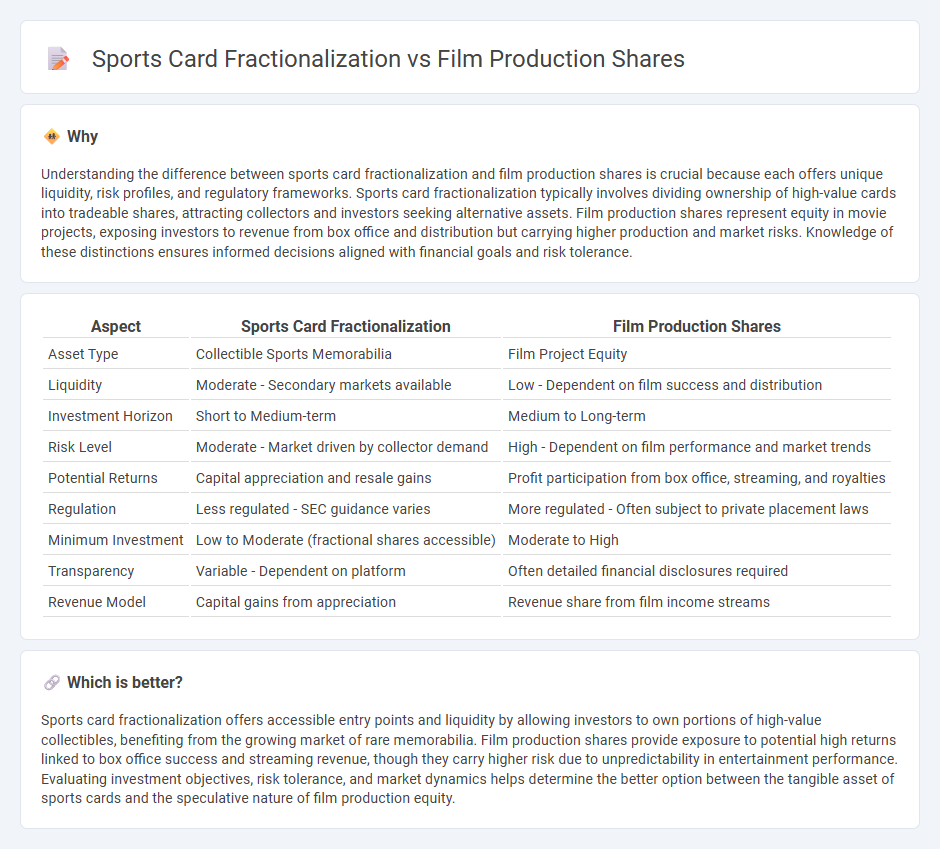 Sports Card Fractionalization vs Film Production Shares

Why

Understanding the difference between sports card fractionalization and film production shares is crucial because each offers unique liquidity, risk profiles, and regulatory frameworks. Sports card fractionalization typically involves dividing ownership of high-value cards into tradeable shares, attracting collectors and investors seeking alternative assets. Film production shares represent equity in movie projects, exposing investors to revenue from box office and distribution but carrying higher production and market risks. Knowledge of these distinctions ensures informed decisions aligned with financial goals and risk tolerance.

| Aspect | Sports Card Fractionalization | Film Production Shares |
|---|---|---|
| Asset Type | Collectible Sports Memorabilia | Film Project Equity |
| Liquidity | Moderate - Secondary markets available | Low - Dependent on film success and distribution |
| Investment Horizon | Short to Medium-term | Medium to Long-term |
| Risk Level | Moderate - Market driven by collector demand | High - Dependent on film performance and market trends |
| Potential Returns | Capital appreciation and resale gains | Profit participation from box office, streaming, and royalties |
| Regulation | Less regulated - SEC guidance varies | More regulated - Often subject to private placement laws |
| Minimum Investment | Low to Moderate (fractional shares accessible) | Moderate to High |
| Transparency | Variable - Dependent on platform | Often detailed financial disclosures required |
| Revenue Model | Capital gains from appreciation | Revenue share from film income streams |

Which is better?

Sports card fractionalization offers accessible entry points and liquidity by allowing investors to own portions of high-value collectibles, benefiting from the growing market of rare memorabilia. Film production shares provide exposure to potential high returns linked to box office success and streaming revenue, though they carry higher risk due to unpredictability in entertainment performance. Evaluating investment objectives, risk tolerance, and market dynamics helps determine the better option between the tangible asset of sports cards and the speculative nature of film production equity.