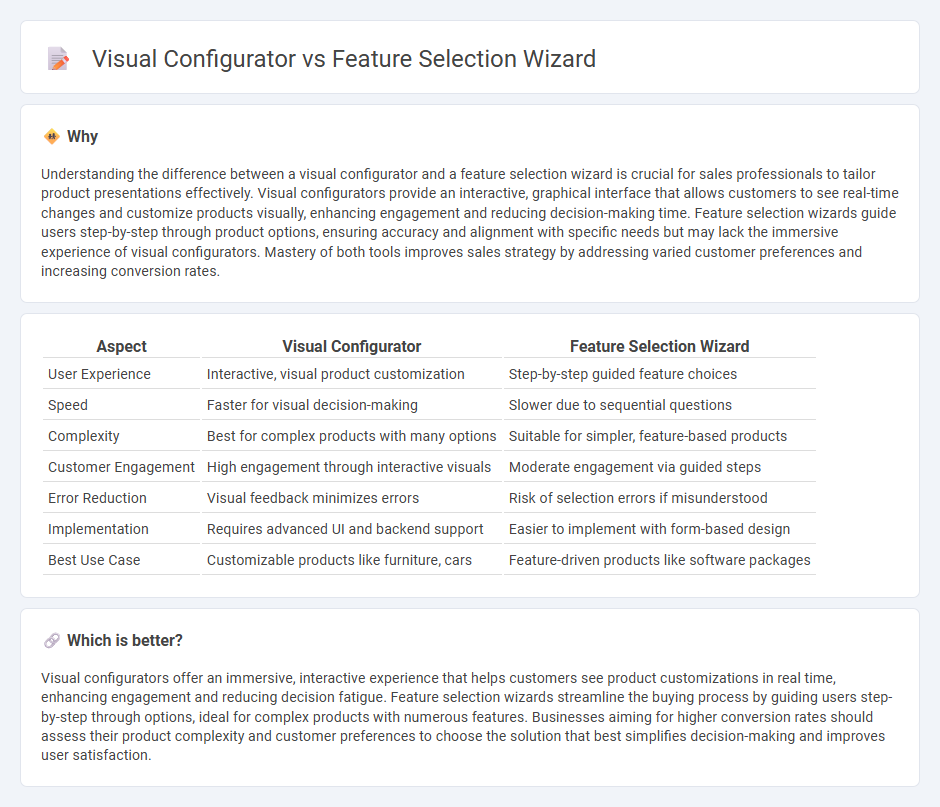 Visual Configurator vs Feature Selection Wizard

Why

Understanding the difference between a visual configurator and a feature selection wizard is crucial for sales professionals to tailor product presentations effectively. Visual configurators provide an interactive, graphical interface that allows customers to see real-time changes and customize products visually, enhancing engagement and reducing decision-making time. Feature selection wizards guide users step-by-step through product options, ensuring accuracy and alignment with specific needs but may lack the immersive experience of visual configurators. Mastery of both tools improves sales strategy by addressing varied customer preferences and increasing conversion rates.

| Aspect | Visual Configurator | Feature Selection Wizard |
|---|---|---|
| User Experience | Interactive, visual product customization | Step-by-step guided feature choices |
| Speed | Faster for visual decision-making | Slower due to sequential questions |
| Complexity | Best for complex products with many options | Suitable for simpler, feature-based products |
| Customer Engagement | High engagement through interactive visuals | Moderate engagement via guided steps |
| Error Reduction | Visual feedback minimizes errors | Risk of selection errors if misunderstood |
| Implementation | Requires advanced UI and backend support | Easier to implement with form-based design |
| Best Use Case | Customizable products like furniture, cars | Feature-driven products like software packages |

Which is better?

Visual configurators offer an immersive, interactive experience that helps customers see product customizations in real time, enhancing engagement and reducing decision fatigue. Feature selection wizards streamline the buying process by guiding users step-by-step through options, ideal for complex products with numerous features. Businesses aiming for higher conversion rates should assess their product complexity and customer preferences to choose the solution that best simplifies decision-making and improves user satisfaction.