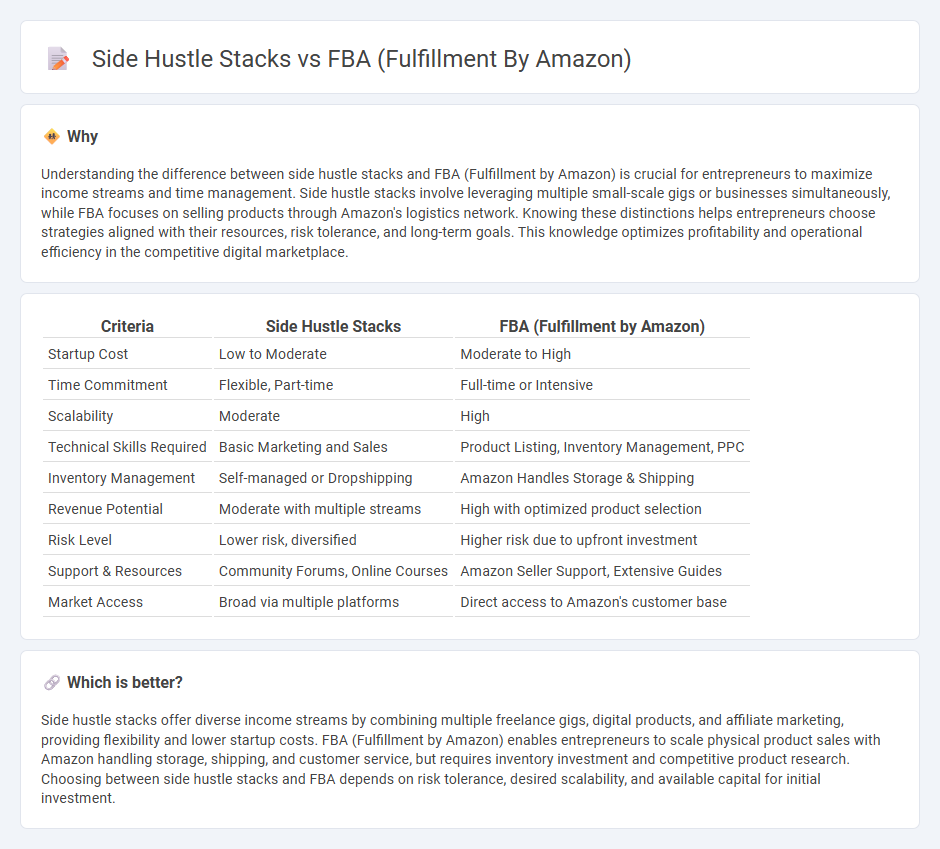 Side Hustle Stacks vs FBA (Fulfillment By Amazon)

Why

Understanding the difference between side hustle stacks and FBA (Fulfillment by Amazon) is crucial for entrepreneurs to maximize income streams and time management. Side hustle stacks involve leveraging multiple small-scale gigs or businesses simultaneously, while FBA focuses on selling products through Amazon's logistics network. Knowing these distinctions helps entrepreneurs choose strategies aligned with their resources, risk tolerance, and long-term goals. This knowledge optimizes profitability and operational efficiency in the competitive digital marketplace.

| Criteria | Side Hustle Stacks | FBA (Fulfillment by Amazon) |
|---|---|---|
| Startup Cost | Low to Moderate | Moderate to High |
| Time Commitment | Flexible, Part-time | Full-time or Intensive |
| Scalability | Moderate | High |
| Technical Skills Required | Basic Marketing and Sales | Product Listing, Inventory Management, PPC |
| Inventory Management | Self-managed or Dropshipping | Amazon Handles Storage & Shipping |
| Revenue Potential | Moderate with multiple streams | High with optimized product selection |
| Risk Level | Lower risk, diversified | Higher risk due to upfront investment |
| Support & Resources | Community Forums, Online Courses | Amazon Seller Support, Extensive Guides |
| Market Access | Broad via multiple platforms | Direct access to Amazon's customer base |

Which is better?

Side hustle stacks offer diverse income streams by combining multiple freelance gigs, digital products, and affiliate marketing, providing flexibility and lower startup costs. FBA (Fulfillment by Amazon) enables entrepreneurs to scale physical product sales with Amazon handling storage, shipping, and customer service, but requires inventory investment and competitive product research. Choosing between side hustle stacks and FBA depends on risk tolerance, desired scalability, and available capital for initial investment.