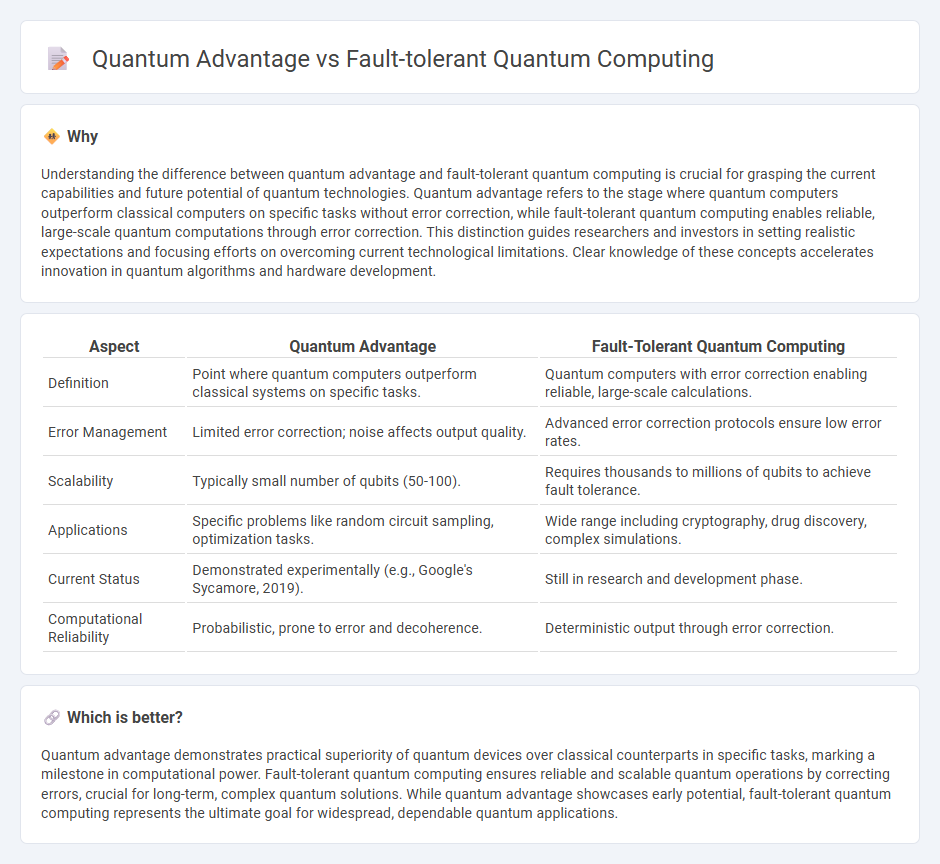 Quantum Advantage vs Fault-tolerant Quantum Computing

Why

Understanding the difference between quantum advantage and fault-tolerant quantum computing is crucial for grasping the current capabilities and future potential of quantum technologies. Quantum advantage refers to the stage where quantum computers outperform classical computers on specific tasks without error correction, while fault-tolerant quantum computing enables reliable, large-scale quantum computations through error correction. This distinction guides researchers and investors in setting realistic expectations and focusing efforts on overcoming current technological limitations. Clear knowledge of these concepts accelerates innovation in quantum algorithms and hardware development.

| Aspect | Quantum Advantage | Fault-Tolerant Quantum Computing |
|---|---|---|
| Definition | Point where quantum computers outperform classical systems on specific tasks. | Quantum computers with error correction enabling reliable, large-scale calculations. |
| Error Management | Limited error correction; noise affects output quality. | Advanced error correction protocols ensure low error rates. |
| Scalability | Typically small number of qubits (50-100). | Requires thousands to millions of qubits to achieve fault tolerance. |
| Applications | Specific problems like random circuit sampling, optimization tasks. | Wide range including cryptography, drug discovery, complex simulations. |
| Current Status | Demonstrated experimentally (e.g., Google's Sycamore, 2019). | Still in research and development phase. |
| Computational Reliability | Probabilistic, prone to error and decoherence. | Deterministic output through error correction. |

Which is better?

Quantum advantage demonstrates practical superiority of quantum devices over classical counterparts in specific tasks, marking a milestone in computational power. Fault-tolerant quantum computing ensures reliable and scalable quantum operations by correcting errors, crucial for long-term, complex quantum solutions. While quantum advantage showcases early potential, fault-tolerant quantum computing represents the ultimate goal for widespread, dependable quantum applications.