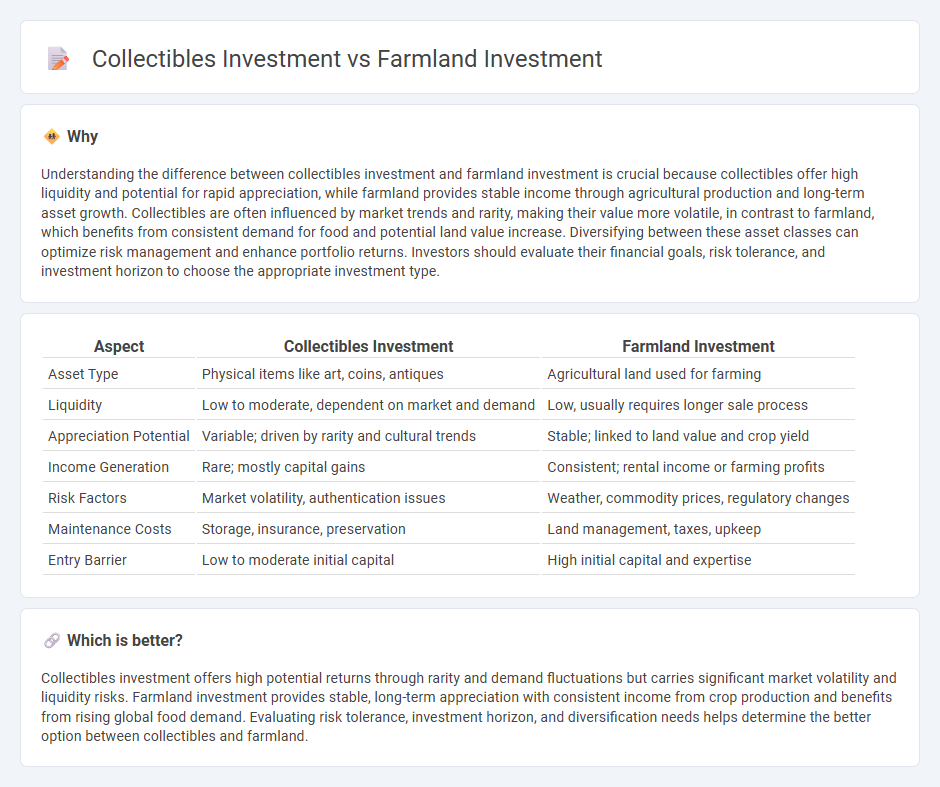 Collectibles Investment vs Farmland Investment

Why

Understanding the difference between collectibles investment and farmland investment is crucial because collectibles offer high liquidity and potential for rapid appreciation, while farmland provides stable income through agricultural production and long-term asset growth. Collectibles are often influenced by market trends and rarity, making their value more volatile, in contrast to farmland, which benefits from consistent demand for food and potential land value increase. Diversifying between these asset classes can optimize risk management and enhance portfolio returns. Investors should evaluate their financial goals, risk tolerance, and investment horizon to choose the appropriate investment type.

| Aspect | Collectibles Investment | Farmland Investment |
|---|---|---|
| Asset Type | Physical items like art, coins, antiques | Agricultural land used for farming |
| Liquidity | Low to moderate, dependent on market and demand | Low, usually requires longer sale process |
| Appreciation Potential | Variable; driven by rarity and cultural trends | Stable; linked to land value and crop yield |
| Income Generation | Rare; mostly capital gains | Consistent; rental income or farming profits |
| Risk Factors | Market volatility, authentication issues | Weather, commodity prices, regulatory changes |
| Maintenance Costs | Storage, insurance, preservation | Land management, taxes, upkeep |
| Entry Barrier | Low to moderate initial capital | High initial capital and expertise |

Which is better?

Collectibles investment offers high potential returns through rarity and demand fluctuations but carries significant market volatility and liquidity risks. Farmland investment provides stable, long-term appreciation with consistent income from crop production and benefits from rising global food demand. Evaluating risk tolerance, investment horizon, and diversification needs helps determine the better option between collectibles and farmland.