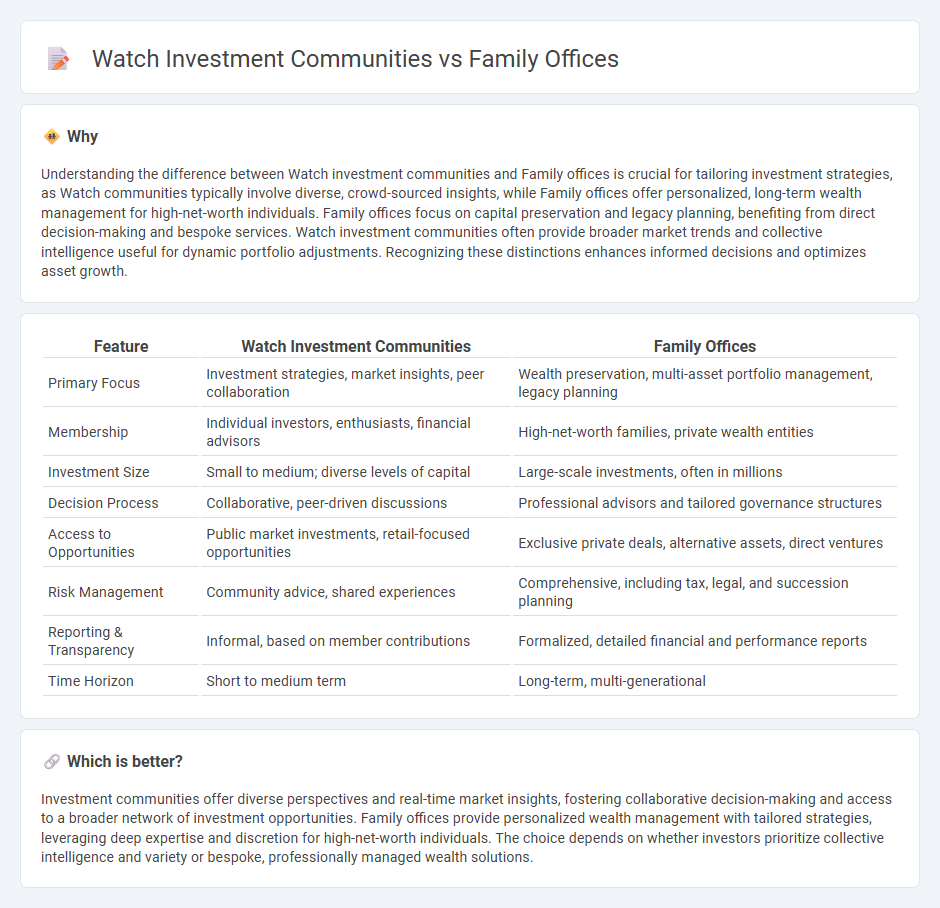 Watch Investment Communities vs Family Offices

Why

Understanding the difference between Watch investment communities and Family offices is crucial for tailoring investment strategies, as Watch communities typically involve diverse, crowd-sourced insights, while Family offices offer personalized, long-term wealth management for high-net-worth individuals. Family offices focus on capital preservation and legacy planning, benefiting from direct decision-making and bespoke services. Watch investment communities often provide broader market trends and collective intelligence useful for dynamic portfolio adjustments. Recognizing these distinctions enhances informed decisions and optimizes asset growth.

| Feature | Watch Investment Communities | Family Offices |
|---|---|---|
| Primary Focus | Investment strategies, market insights, peer collaboration | Wealth preservation, multi-asset portfolio management, legacy planning |
| Membership | Individual investors, enthusiasts, financial advisors | High-net-worth families, private wealth entities |
| Investment Size | Small to medium; diverse levels of capital | Large-scale investments, often in millions |
| Decision Process | Collaborative, peer-driven discussions | Professional advisors and tailored governance structures |
| Access to Opportunities | Public market investments, retail-focused opportunities | Exclusive private deals, alternative assets, direct ventures |
| Risk Management | Community advice, shared experiences | Comprehensive, including tax, legal, and succession planning |
| Reporting & Transparency | Informal, based on member contributions | Formalized, detailed financial and performance reports |
| Time Horizon | Short to medium term | Long-term, multi-generational |

Which is better?

Investment communities offer diverse perspectives and real-time market insights, fostering collaborative decision-making and access to a broader network of investment opportunities. Family offices provide personalized wealth management with tailored strategies, leveraging deep expertise and discretion for high-net-worth individuals. The choice depends on whether investors prioritize collective intelligence and variety or bespoke, professionally managed wealth solutions.