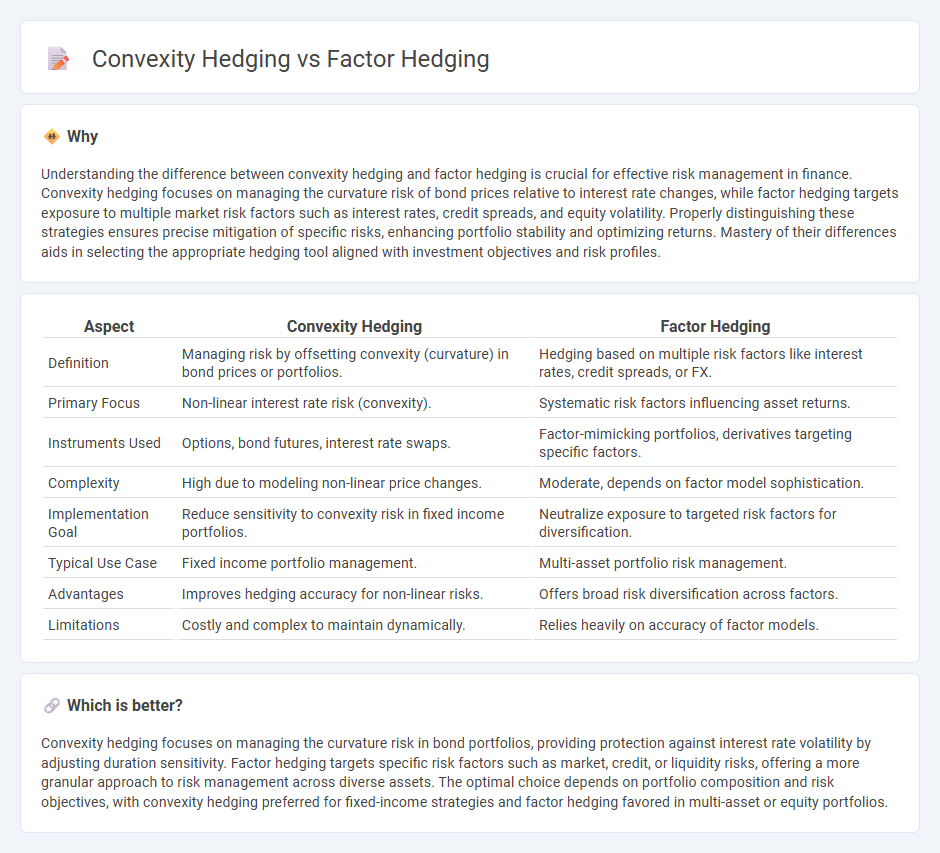 Convexity Hedging vs Factor Hedging

Why

Understanding the difference between convexity hedging and factor hedging is crucial for effective risk management in finance. Convexity hedging focuses on managing the curvature risk of bond prices relative to interest rate changes, while factor hedging targets exposure to multiple market risk factors such as interest rates, credit spreads, and equity volatility. Properly distinguishing these strategies ensures precise mitigation of specific risks, enhancing portfolio stability and optimizing returns. Mastery of their differences aids in selecting the appropriate hedging tool aligned with investment objectives and risk profiles.

| Aspect | Convexity Hedging | Factor Hedging |
|---|---|---|
| Definition | Managing risk by offsetting convexity (curvature) in bond prices or portfolios. | Hedging based on multiple risk factors like interest rates, credit spreads, or FX. |
| Primary Focus | Non-linear interest rate risk (convexity). | Systematic risk factors influencing asset returns. |
| Instruments Used | Options, bond futures, interest rate swaps. | Factor-mimicking portfolios, derivatives targeting specific factors. |
| Complexity | High due to modeling non-linear price changes. | Moderate, depends on factor model sophistication. |
| Implementation Goal | Reduce sensitivity to convexity risk in fixed income portfolios. | Neutralize exposure to targeted risk factors for diversification. |
| Typical Use Case | Fixed income portfolio management. | Multi-asset portfolio risk management. |
| Advantages | Improves hedging accuracy for non-linear risks. | Offers broad risk diversification across factors. |
| Limitations | Costly and complex to maintain dynamically. | Relies heavily on accuracy of factor models. |

Which is better?

Convexity hedging focuses on managing the curvature risk in bond portfolios, providing protection against interest rate volatility by adjusting duration sensitivity. Factor hedging targets specific risk factors such as market, credit, or liquidity risks, offering a more granular approach to risk management across diverse assets. The optimal choice depends on portfolio composition and risk objectives, with convexity hedging preferred for fixed-income strategies and factor hedging favored in multi-asset or equity portfolios.