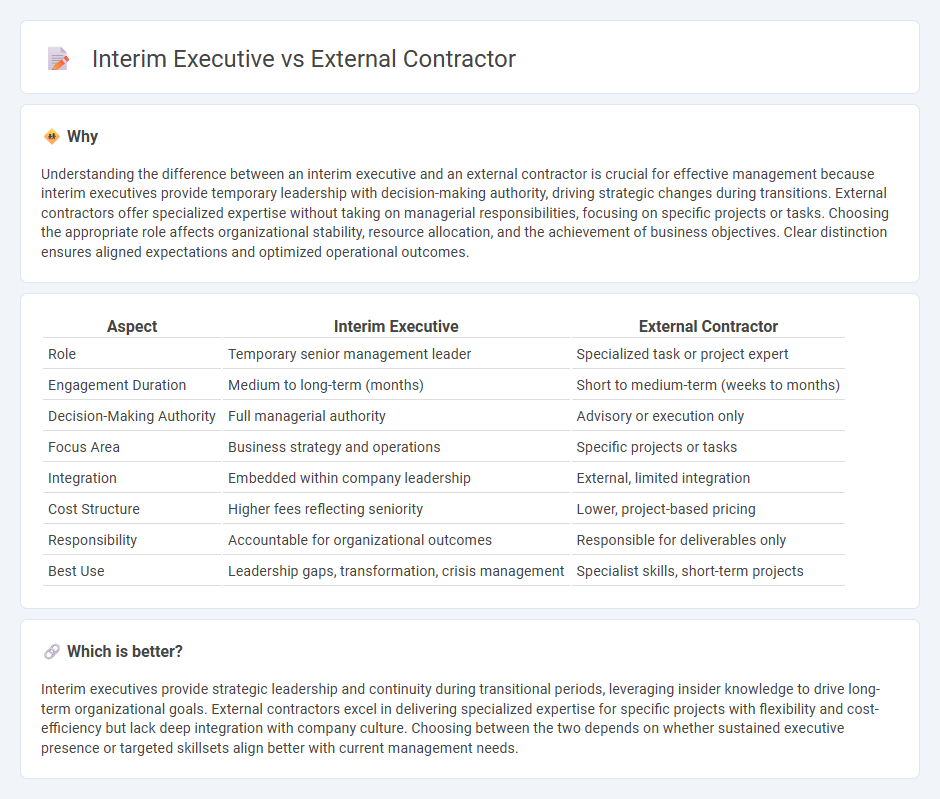 Interim Executive vs External Contractor

Why

Understanding the difference between an interim executive and an external contractor is crucial for effective management because interim executives provide temporary leadership with decision-making authority, driving strategic changes during transitions. External contractors offer specialized expertise without taking on managerial responsibilities, focusing on specific projects or tasks. Choosing the appropriate role affects organizational stability, resource allocation, and the achievement of business objectives. Clear distinction ensures aligned expectations and optimized operational outcomes.

| Aspect | Interim Executive | External Contractor |
|---|---|---|
| Role | Temporary senior management leader | Specialized task or project expert |
| Engagement Duration | Medium to long-term (months) | Short to medium-term (weeks to months) |
| Decision-Making Authority | Full managerial authority | Advisory or execution only |
| Focus Area | Business strategy and operations | Specific projects or tasks |
| Integration | Embedded within company leadership | External, limited integration |
| Cost Structure | Higher fees reflecting seniority | Lower, project-based pricing |
| Responsibility | Accountable for organizational outcomes | Responsible for deliverables only |
| Best Use | Leadership gaps, transformation, crisis management | Specialist skills, short-term projects |

Which is better?

Interim executives provide strategic leadership and continuity during transitional periods, leveraging insider knowledge to drive long-term organizational goals. External contractors excel in delivering specialized expertise for specific projects with flexibility and cost-efficiency but lack deep integration with company culture. Choosing between the two depends on whether sustained executive presence or targeted skillsets align better with current management needs.