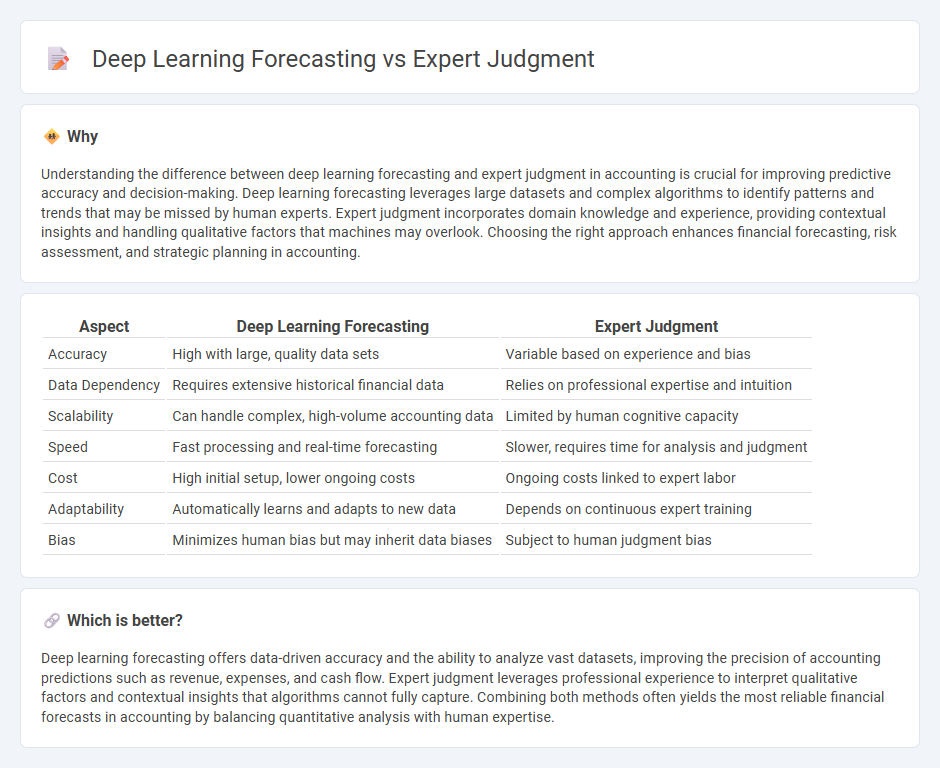 Deep Learning Forecasting vs Expert Judgment

Why

Understanding the difference between deep learning forecasting and expert judgment in accounting is crucial for improving predictive accuracy and decision-making. Deep learning forecasting leverages large datasets and complex algorithms to identify patterns and trends that may be missed by human experts. Expert judgment incorporates domain knowledge and experience, providing contextual insights and handling qualitative factors that machines may overlook. Choosing the right approach enhances financial forecasting, risk assessment, and strategic planning in accounting.

| Aspect | Deep Learning Forecasting | Expert Judgment |
|---|---|---|
| Accuracy | High with large, quality data sets | Variable based on experience and bias |
| Data Dependency | Requires extensive historical financial data | Relies on professional expertise and intuition |
| Scalability | Can handle complex, high-volume accounting data | Limited by human cognitive capacity |
| Speed | Fast processing and real-time forecasting | Slower, requires time for analysis and judgment |
| Cost | High initial setup, lower ongoing costs | Ongoing costs linked to expert labor |
| Adaptability | Automatically learns and adapts to new data | Depends on continuous expert training |
| Bias | Minimizes human bias but may inherit data biases | Subject to human judgment bias |

Which is better?

Deep learning forecasting offers data-driven accuracy and the ability to analyze vast datasets, improving the precision of accounting predictions such as revenue, expenses, and cash flow. Expert judgment leverages professional experience to interpret qualitative factors and contextual insights that algorithms cannot fully capture. Combining both methods often yields the most reliable financial forecasts in accounting by balancing quantitative analysis with human expertise.