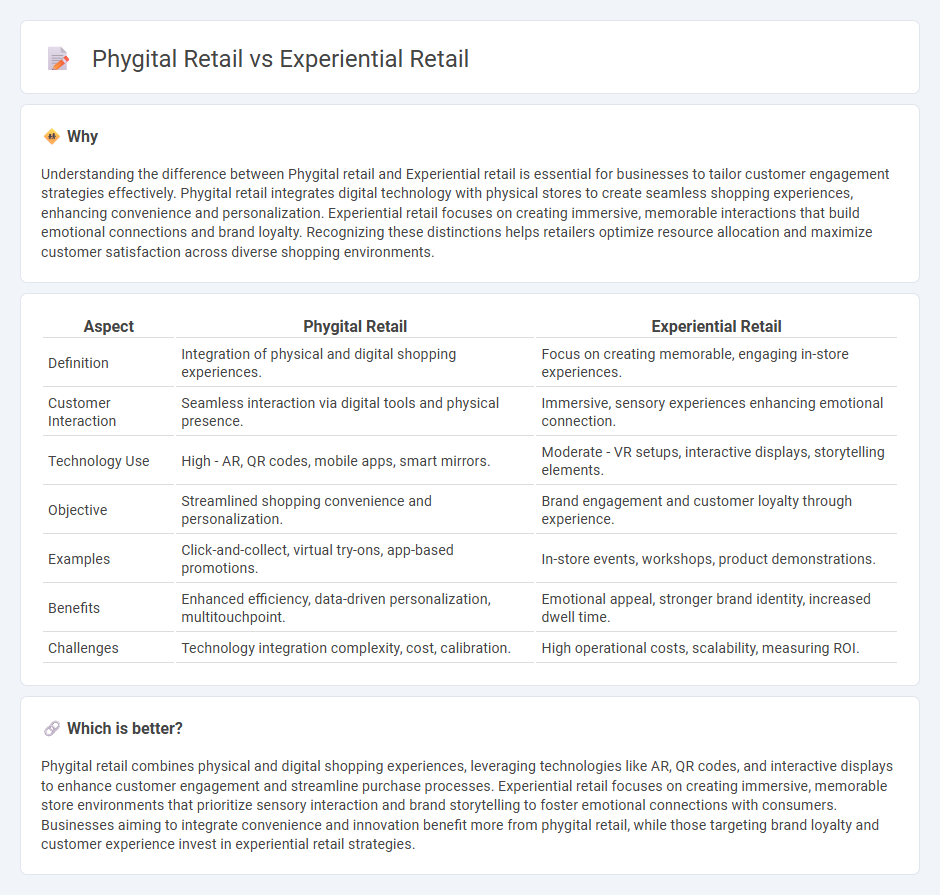 Phygital Retail vs Experiential Retail

Why

Understanding the difference between Phygital retail and Experiential retail is essential for businesses to tailor customer engagement strategies effectively. Phygital retail integrates digital technology with physical stores to create seamless shopping experiences, enhancing convenience and personalization. Experiential retail focuses on creating immersive, memorable interactions that build emotional connections and brand loyalty. Recognizing these distinctions helps retailers optimize resource allocation and maximize customer satisfaction across diverse shopping environments.

| Aspect | Phygital Retail | Experiential Retail |
|---|---|---|
| Definition | Integration of physical and digital shopping experiences. | Focus on creating memorable, engaging in-store experiences. |
| Customer Interaction | Seamless interaction via digital tools and physical presence. | Immersive, sensory experiences enhancing emotional connection. |
| Technology Use | High - AR, QR codes, mobile apps, smart mirrors. | Moderate - VR setups, interactive displays, storytelling elements. |
| Objective | Streamlined shopping convenience and personalization. | Brand engagement and customer loyalty through experience. |
| Examples | Click-and-collect, virtual try-ons, app-based promotions. | In-store events, workshops, product demonstrations. |
| Benefits | Enhanced efficiency, data-driven personalization, multitouchpoint. | Emotional appeal, stronger brand identity, increased dwell time. |
| Challenges | Technology integration complexity, cost, calibration. | High operational costs, scalability, measuring ROI. |

Which is better?

Phygital retail combines physical and digital shopping experiences, leveraging technologies like AR, QR codes, and interactive displays to enhance customer engagement and streamline purchase processes. Experiential retail focuses on creating immersive, memorable store environments that prioritize sensory interaction and brand storytelling to foster emotional connections with consumers. Businesses aiming to integrate convenience and innovation benefit more from phygital retail, while those targeting brand loyalty and customer experience invest in experiential retail strategies.