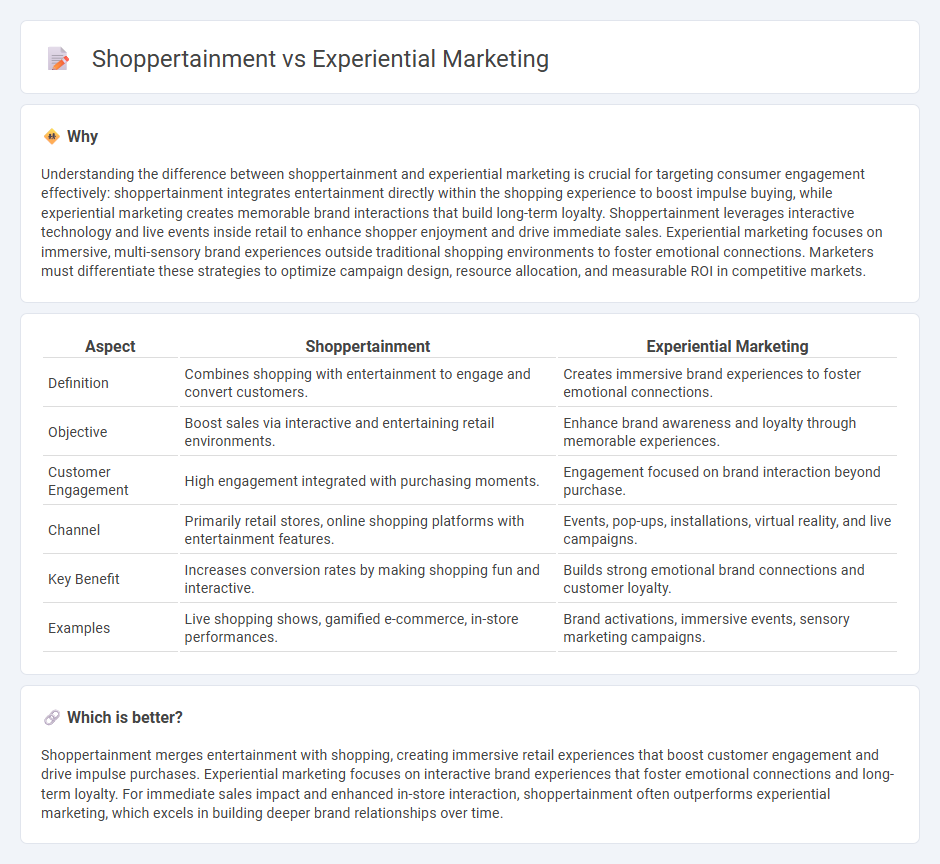 Shoppertainment vs Experiential Marketing

Why

Understanding the difference between shoppertainment and experiential marketing is crucial for targeting consumer engagement effectively: shoppertainment integrates entertainment directly within the shopping experience to boost impulse buying, while experiential marketing creates memorable brand interactions that build long-term loyalty. Shoppertainment leverages interactive technology and live events inside retail to enhance shopper enjoyment and drive immediate sales. Experiential marketing focuses on immersive, multi-sensory brand experiences outside traditional shopping environments to foster emotional connections. Marketers must differentiate these strategies to optimize campaign design, resource allocation, and measurable ROI in competitive markets.

| Aspect | Shoppertainment | Experiential Marketing |
|---|---|---|
| Definition | Combines shopping with entertainment to engage and convert customers. | Creates immersive brand experiences to foster emotional connections. |
| Objective | Boost sales via interactive and entertaining retail environments. | Enhance brand awareness and loyalty through memorable experiences. |
| Customer Engagement | High engagement integrated with purchasing moments. | Engagement focused on brand interaction beyond purchase. |
| Channel | Primarily retail stores, online shopping platforms with entertainment features. | Events, pop-ups, installations, virtual reality, and live campaigns. |
| Key Benefit | Increases conversion rates by making shopping fun and interactive. | Builds strong emotional brand connections and customer loyalty. |
| Examples | Live shopping shows, gamified e-commerce, in-store performances. | Brand activations, immersive events, sensory marketing campaigns. |

Which is better?

Shoppertainment merges entertainment with shopping, creating immersive retail experiences that boost customer engagement and drive impulse purchases. Experiential marketing focuses on interactive brand experiences that foster emotional connections and long-term loyalty. For immediate sales impact and enhanced in-store interaction, shoppertainment often outperforms experiential marketing, which excels in building deeper brand relationships over time.