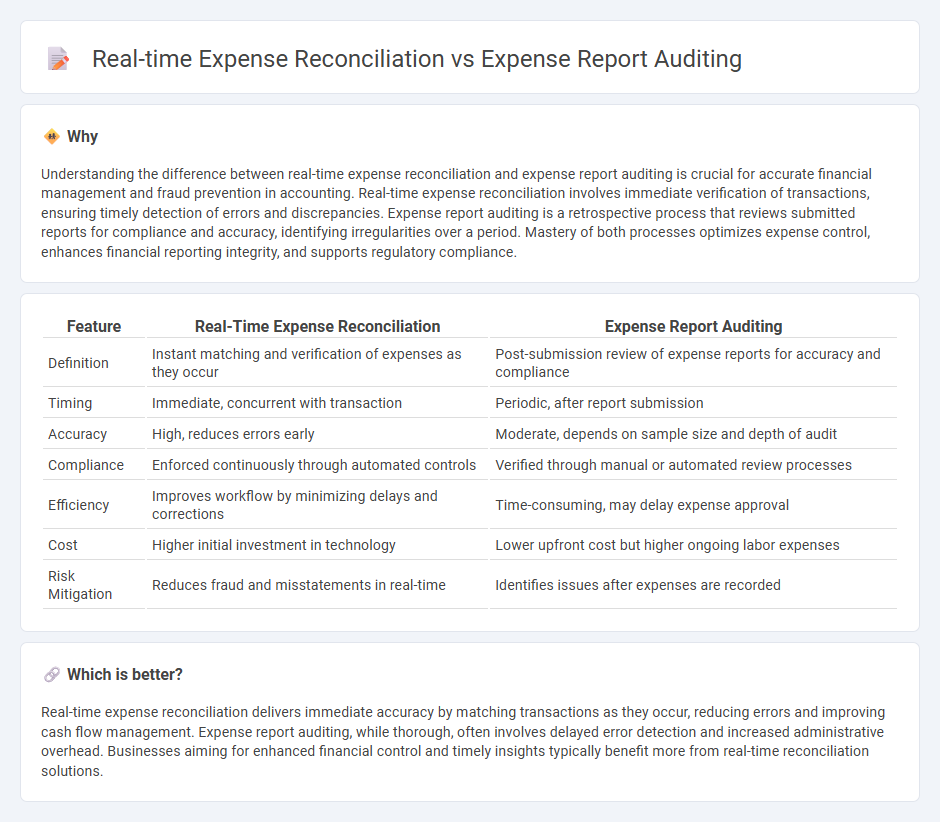 Real-time Expense Reconciliation vs Expense Report Auditing

Why

Understanding the difference between real-time expense reconciliation and expense report auditing is crucial for accurate financial management and fraud prevention in accounting. Real-time expense reconciliation involves immediate verification of transactions, ensuring timely detection of errors and discrepancies. Expense report auditing is a retrospective process that reviews submitted reports for compliance and accuracy, identifying irregularities over a period. Mastery of both processes optimizes expense control, enhances financial reporting integrity, and supports regulatory compliance.

| Feature | Real-Time Expense Reconciliation | Expense Report Auditing |
|---|---|---|
| Definition | Instant matching and verification of expenses as they occur | Post-submission review of expense reports for accuracy and compliance |
| Timing | Immediate, concurrent with transaction | Periodic, after report submission |
| Accuracy | High, reduces errors early | Moderate, depends on sample size and depth of audit |
| Compliance | Enforced continuously through automated controls | Verified through manual or automated review processes |
| Efficiency | Improves workflow by minimizing delays and corrections | Time-consuming, may delay expense approval |
| Cost | Higher initial investment in technology | Lower upfront cost but higher ongoing labor expenses |
| Risk Mitigation | Reduces fraud and misstatements in real-time | Identifies issues after expenses are recorded |

Which is better?

Real-time expense reconciliation delivers immediate accuracy by matching transactions as they occur, reducing errors and improving cash flow management. Expense report auditing, while thorough, often involves delayed error detection and increased administrative overhead. Businesses aiming for enhanced financial control and timely insights typically benefit more from real-time reconciliation solutions.