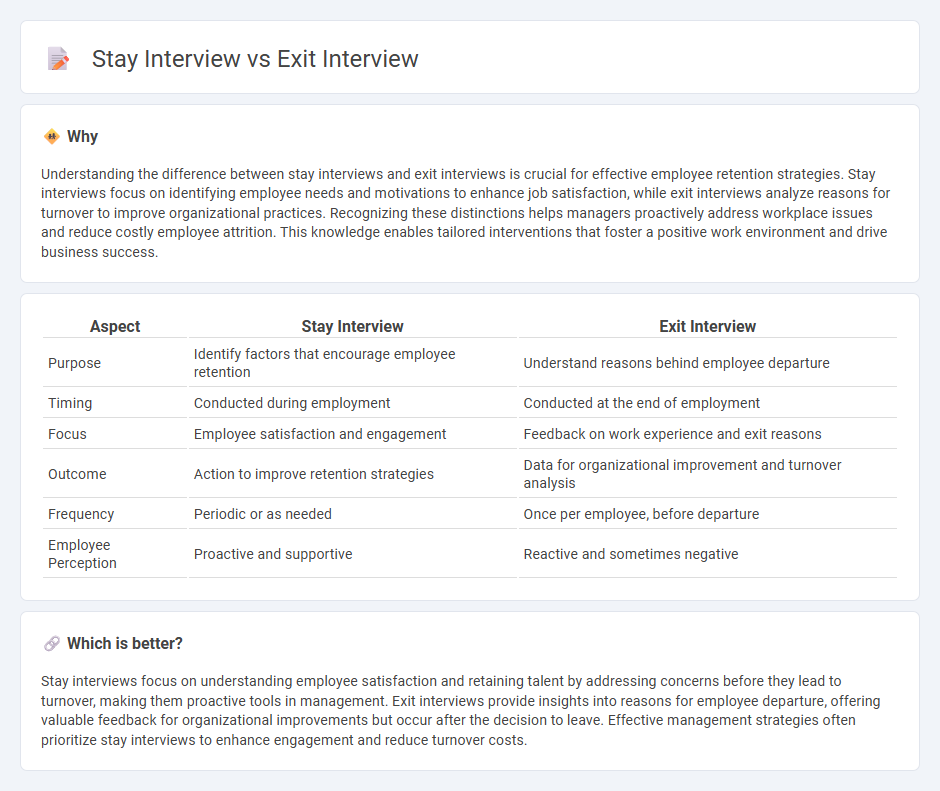 Stay Interview vs Exit Interview

Why

Understanding the difference between stay interviews and exit interviews is crucial for effective employee retention strategies. Stay interviews focus on identifying employee needs and motivations to enhance job satisfaction, while exit interviews analyze reasons for turnover to improve organizational practices. Recognizing these distinctions helps managers proactively address workplace issues and reduce costly employee attrition. This knowledge enables tailored interventions that foster a positive work environment and drive business success.

| Aspect | Stay Interview | Exit Interview |
|---|---|---|
| Purpose | Identify factors that encourage employee retention | Understand reasons behind employee departure |
| Timing | Conducted during employment | Conducted at the end of employment |
| Focus | Employee satisfaction and engagement | Feedback on work experience and exit reasons |
| Outcome | Action to improve retention strategies | Data for organizational improvement and turnover analysis |
| Frequency | Periodic or as needed | Once per employee, before departure |
| Employee Perception | Proactive and supportive | Reactive and sometimes negative |

Which is better?

Stay interviews focus on understanding employee satisfaction and retaining talent by addressing concerns before they lead to turnover, making them proactive tools in management. Exit interviews provide insights into reasons for employee departure, offering valuable feedback for organizational improvements but occur after the decision to leave. Effective management strategies often prioritize stay interviews to enhance engagement and reduce turnover costs.