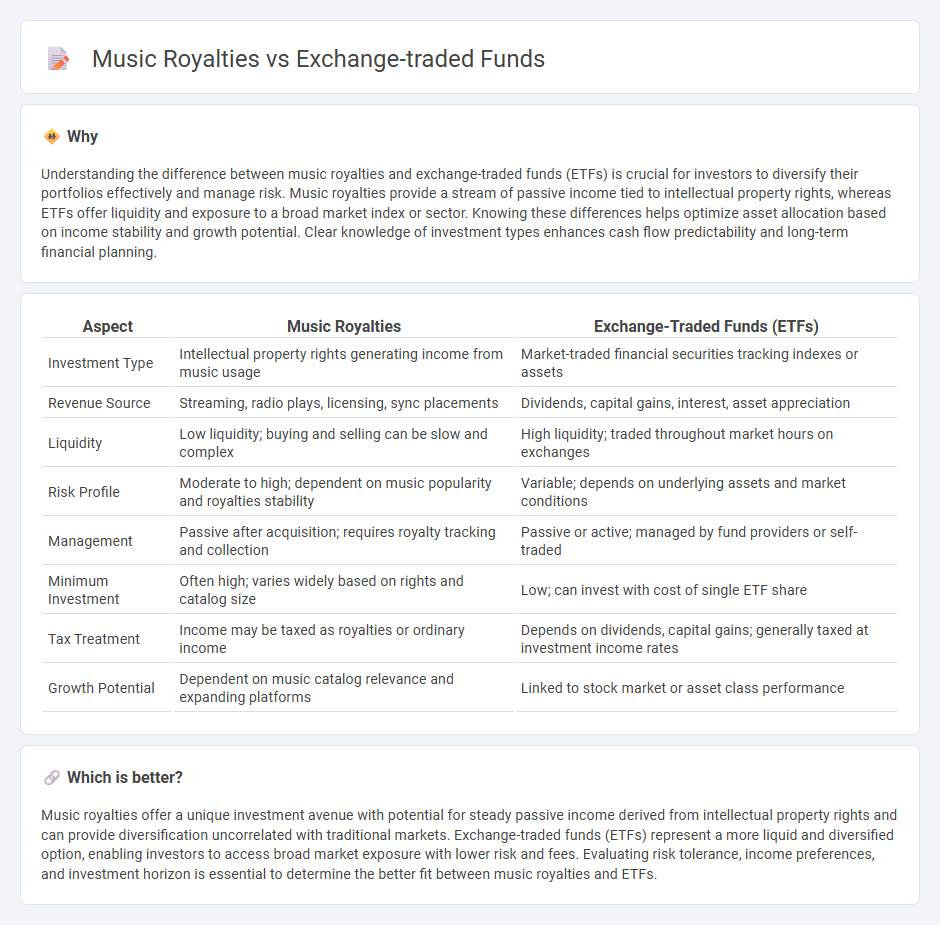 Music Royalties vs Exchange-traded Funds

Why

Understanding the difference between music royalties and exchange-traded funds (ETFs) is crucial for investors to diversify their portfolios effectively and manage risk. Music royalties provide a stream of passive income tied to intellectual property rights, whereas ETFs offer liquidity and exposure to a broad market index or sector. Knowing these differences helps optimize asset allocation based on income stability and growth potential. Clear knowledge of investment types enhances cash flow predictability and long-term financial planning.

| Aspect | Music Royalties | Exchange-Traded Funds (ETFs) |
|---|---|---|
| Investment Type | Intellectual property rights generating income from music usage | Market-traded financial securities tracking indexes or assets |
| Revenue Source | Streaming, radio plays, licensing, sync placements | Dividends, capital gains, interest, asset appreciation |
| Liquidity | Low liquidity; buying and selling can be slow and complex | High liquidity; traded throughout market hours on exchanges |
| Risk Profile | Moderate to high; dependent on music popularity and royalties stability | Variable; depends on underlying assets and market conditions |
| Management | Passive after acquisition; requires royalty tracking and collection | Passive or active; managed by fund providers or self-traded |
| Minimum Investment | Often high; varies widely based on rights and catalog size | Low; can invest with cost of single ETF share |
| Tax Treatment | Income may be taxed as royalties or ordinary income | Depends on dividends, capital gains; generally taxed at investment income rates |
| Growth Potential | Dependent on music catalog relevance and expanding platforms | Linked to stock market or asset class performance |

Which is better?

Music royalties offer a unique investment avenue with potential for steady passive income derived from intellectual property rights and can provide diversification uncorrelated with traditional markets. Exchange-traded funds (ETFs) represent a more liquid and diversified option, enabling investors to access broad market exposure with lower risk and fees. Evaluating risk tolerance, income preferences, and investment horizon is essential to determine the better fit between music royalties and ETFs.