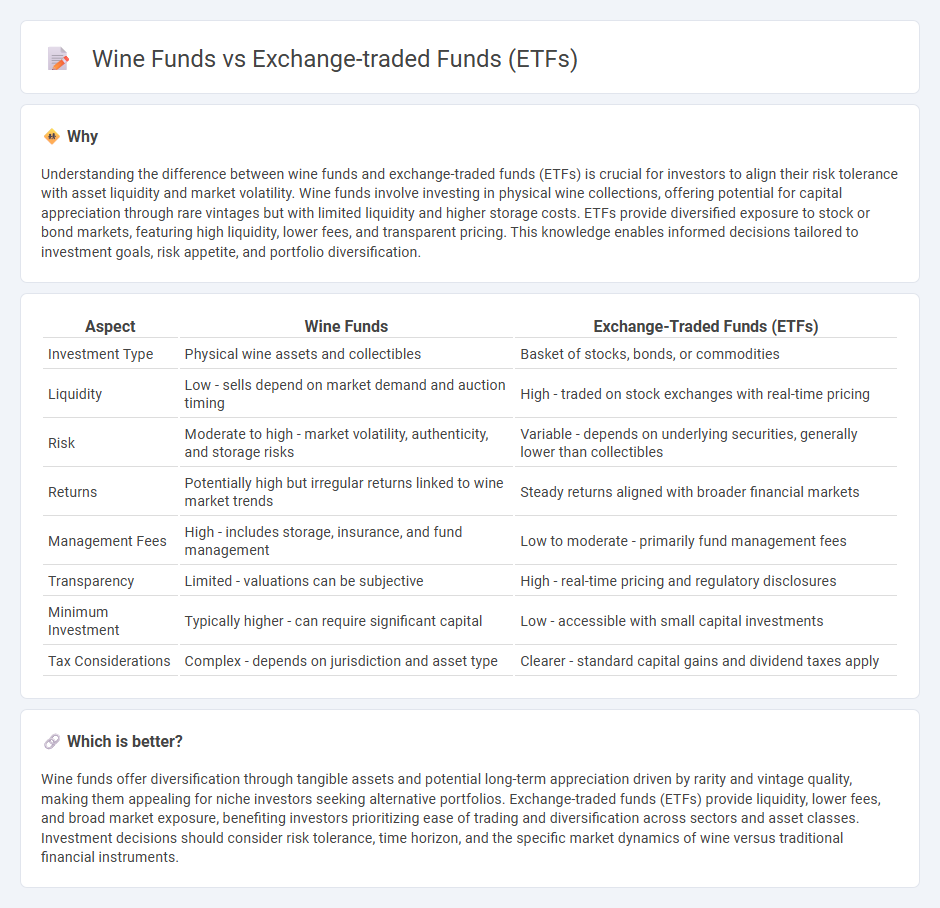 Wine Funds vs Exchange-traded Funds (ETFs)

Why

Understanding the difference between wine funds and exchange-traded funds (ETFs) is crucial for investors to align their risk tolerance with asset liquidity and market volatility. Wine funds involve investing in physical wine collections, offering potential for capital appreciation through rare vintages but with limited liquidity and higher storage costs. ETFs provide diversified exposure to stock or bond markets, featuring high liquidity, lower fees, and transparent pricing. This knowledge enables informed decisions tailored to investment goals, risk appetite, and portfolio diversification.

| Aspect | Wine Funds | Exchange-Traded Funds (ETFs) |
|---|---|---|
| Investment Type | Physical wine assets and collectibles | Basket of stocks, bonds, or commodities |
| Liquidity | Low - sells depend on market demand and auction timing | High - traded on stock exchanges with real-time pricing |
| Risk | Moderate to high - market volatility, authenticity, and storage risks | Variable - depends on underlying securities, generally lower than collectibles |
| Returns | Potentially high but irregular returns linked to wine market trends | Steady returns aligned with broader financial markets |
| Management Fees | High - includes storage, insurance, and fund management | Low to moderate - primarily fund management fees |
| Transparency | Limited - valuations can be subjective | High - real-time pricing and regulatory disclosures |
| Minimum Investment | Typically higher - can require significant capital | Low - accessible with small capital investments |
| Tax Considerations | Complex - depends on jurisdiction and asset type | Clearer - standard capital gains and dividend taxes apply |

Which is better?

Wine funds offer diversification through tangible assets and potential long-term appreciation driven by rarity and vintage quality, making them appealing for niche investors seeking alternative portfolios. Exchange-traded funds (ETFs) provide liquidity, lower fees, and broad market exposure, benefiting investors prioritizing ease of trading and diversification across sectors and asset classes. Investment decisions should consider risk tolerance, time horizon, and the specific market dynamics of wine versus traditional financial instruments.