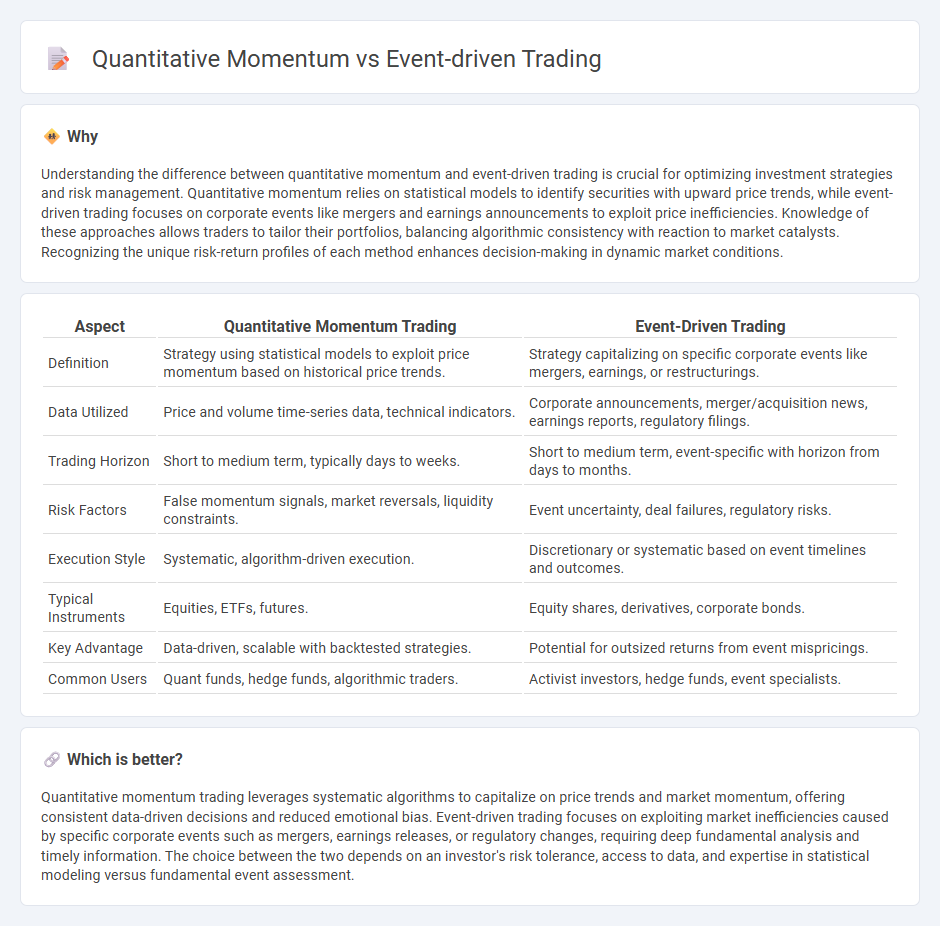 Quantitative Momentum vs Event-driven Trading

Why

Understanding the difference between quantitative momentum and event-driven trading is crucial for optimizing investment strategies and risk management. Quantitative momentum relies on statistical models to identify securities with upward price trends, while event-driven trading focuses on corporate events like mergers and earnings announcements to exploit price inefficiencies. Knowledge of these approaches allows traders to tailor their portfolios, balancing algorithmic consistency with reaction to market catalysts. Recognizing the unique risk-return profiles of each method enhances decision-making in dynamic market conditions.

| Aspect | Quantitative Momentum Trading | Event-Driven Trading |
|---|---|---|
| Definition | Strategy using statistical models to exploit price momentum based on historical price trends. | Strategy capitalizing on specific corporate events like mergers, earnings, or restructurings. |
| Data Utilized | Price and volume time-series data, technical indicators. | Corporate announcements, merger/acquisition news, earnings reports, regulatory filings. |
| Trading Horizon | Short to medium term, typically days to weeks. | Short to medium term, event-specific with horizon from days to months. |
| Risk Factors | False momentum signals, market reversals, liquidity constraints. | Event uncertainty, deal failures, regulatory risks. |
| Execution Style | Systematic, algorithm-driven execution. | Discretionary or systematic based on event timelines and outcomes. |
| Typical Instruments | Equities, ETFs, futures. | Equity shares, derivatives, corporate bonds. |
| Key Advantage | Data-driven, scalable with backtested strategies. | Potential for outsized returns from event mispricings. |
| Common Users | Quant funds, hedge funds, algorithmic traders. | Activist investors, hedge funds, event specialists. |

Which is better?

Quantitative momentum trading leverages systematic algorithms to capitalize on price trends and market momentum, offering consistent data-driven decisions and reduced emotional bias. Event-driven trading focuses on exploiting market inefficiencies caused by specific corporate events such as mergers, earnings releases, or regulatory changes, requiring deep fundamental analysis and timely information. The choice between the two depends on an investor's risk tolerance, access to data, and expertise in statistical modeling versus fundamental event assessment.