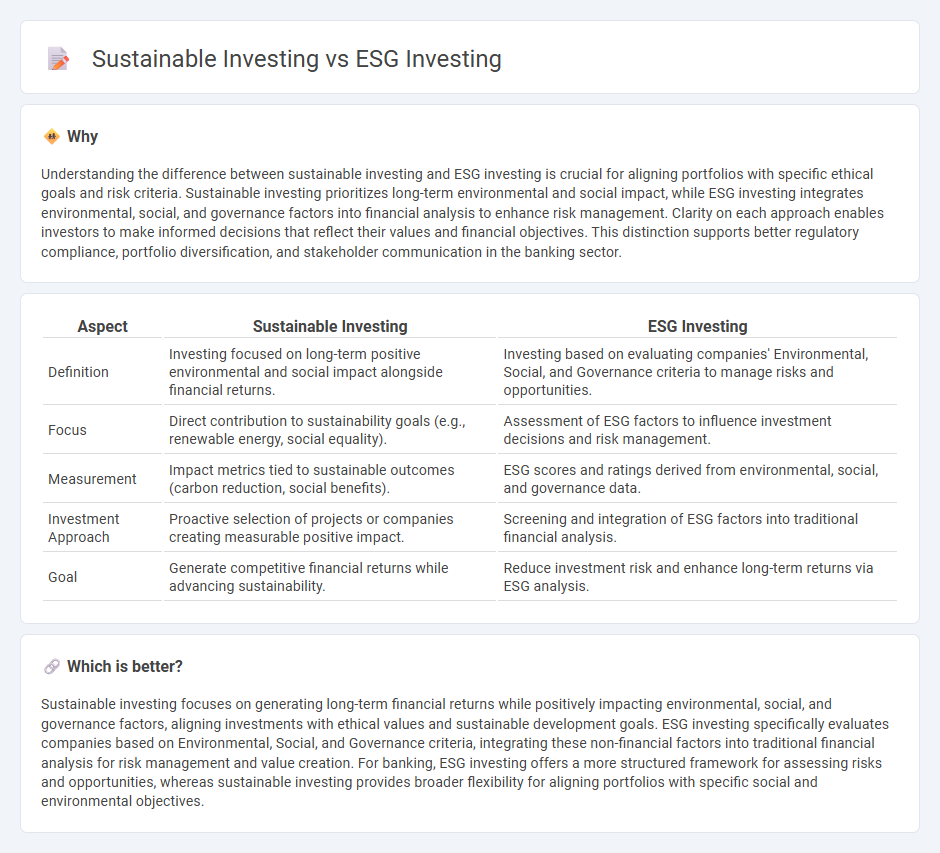 Sustainable Investing vs ESG Investing

Why

Understanding the difference between sustainable investing and ESG investing is crucial for aligning portfolios with specific ethical goals and risk criteria. Sustainable investing prioritizes long-term environmental and social impact, while ESG investing integrates environmental, social, and governance factors into financial analysis to enhance risk management. Clarity on each approach enables investors to make informed decisions that reflect their values and financial objectives. This distinction supports better regulatory compliance, portfolio diversification, and stakeholder communication in the banking sector.

| Aspect | Sustainable Investing | ESG Investing |
|---|---|---|
| Definition | Investing focused on long-term positive environmental and social impact alongside financial returns. | Investing based on evaluating companies' Environmental, Social, and Governance criteria to manage risks and opportunities. |
| Focus | Direct contribution to sustainability goals (e.g., renewable energy, social equality). | Assessment of ESG factors to influence investment decisions and risk management. |
| Measurement | Impact metrics tied to sustainable outcomes (carbon reduction, social benefits). | ESG scores and ratings derived from environmental, social, and governance data. |
| Investment Approach | Proactive selection of projects or companies creating measurable positive impact. | Screening and integration of ESG factors into traditional financial analysis. |
| Goal | Generate competitive financial returns while advancing sustainability. | Reduce investment risk and enhance long-term returns via ESG analysis. |

Which is better?

Sustainable investing focuses on generating long-term financial returns while positively impacting environmental, social, and governance factors, aligning investments with ethical values and sustainable development goals. ESG investing specifically evaluates companies based on Environmental, Social, and Governance criteria, integrating these non-financial factors into traditional financial analysis for risk management and value creation. For banking, ESG investing offers a more structured framework for assessing risks and opportunities, whereas sustainable investing provides broader flexibility for aligning portfolios with specific social and environmental objectives.