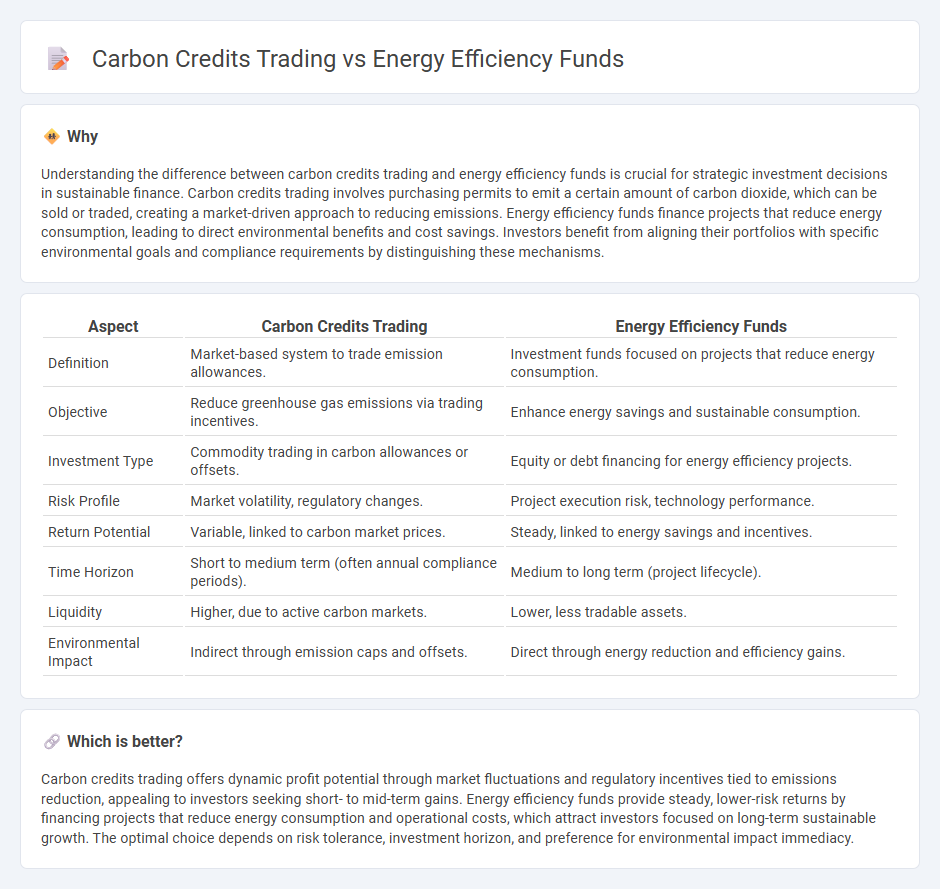 Carbon Credits Trading vs Energy Efficiency Funds

Why

Understanding the difference between carbon credits trading and energy efficiency funds is crucial for strategic investment decisions in sustainable finance. Carbon credits trading involves purchasing permits to emit a certain amount of carbon dioxide, which can be sold or traded, creating a market-driven approach to reducing emissions. Energy efficiency funds finance projects that reduce energy consumption, leading to direct environmental benefits and cost savings. Investors benefit from aligning their portfolios with specific environmental goals and compliance requirements by distinguishing these mechanisms.

| Aspect | Carbon Credits Trading | Energy Efficiency Funds |
|---|---|---|
| Definition | Market-based system to trade emission allowances. | Investment funds focused on projects that reduce energy consumption. |
| Objective | Reduce greenhouse gas emissions via trading incentives. | Enhance energy savings and sustainable consumption. |
| Investment Type | Commodity trading in carbon allowances or offsets. | Equity or debt financing for energy efficiency projects. |
| Risk Profile | Market volatility, regulatory changes. | Project execution risk, technology performance. |
| Return Potential | Variable, linked to carbon market prices. | Steady, linked to energy savings and incentives. |
| Time Horizon | Short to medium term (often annual compliance periods). | Medium to long term (project lifecycle). |
| Liquidity | Higher, due to active carbon markets. | Lower, less tradable assets. |
| Environmental Impact | Indirect through emission caps and offsets. | Direct through energy reduction and efficiency gains. |

Which is better?

Carbon credits trading offers dynamic profit potential through market fluctuations and regulatory incentives tied to emissions reduction, appealing to investors seeking short- to mid-term gains. Energy efficiency funds provide steady, lower-risk returns by financing projects that reduce energy consumption and operational costs, which attract investors focused on long-term sustainable growth. The optimal choice depends on risk tolerance, investment horizon, and preference for environmental impact immediacy.