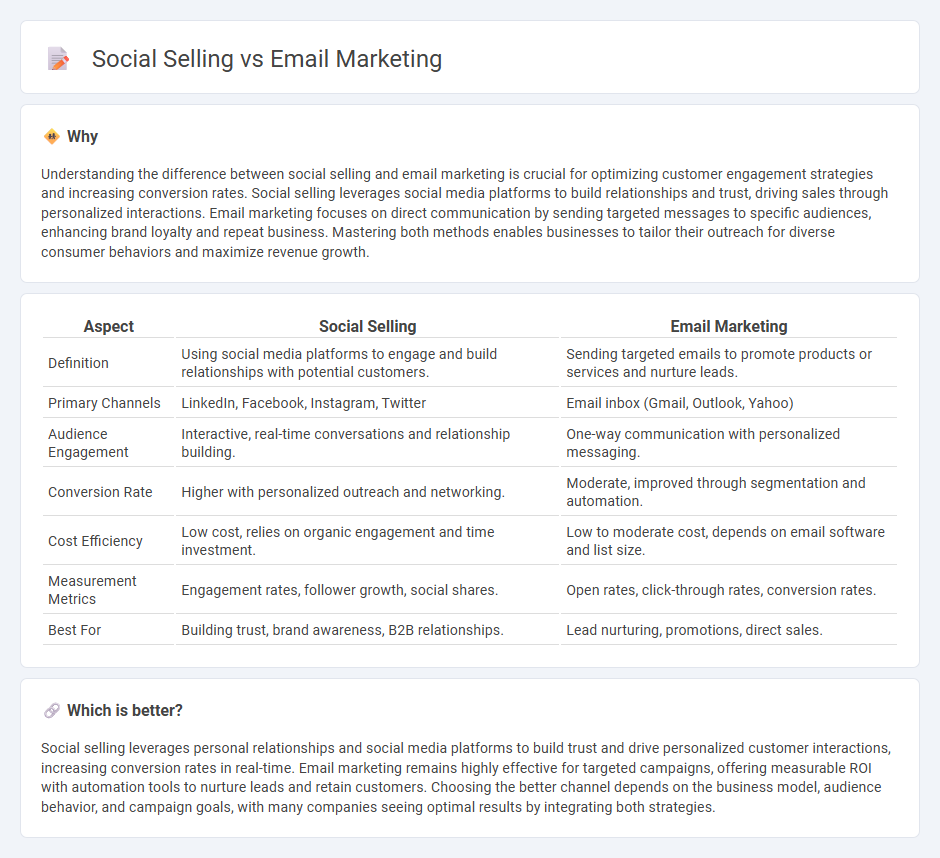 Social Selling vs Email Marketing

Why

Understanding the difference between social selling and email marketing is crucial for optimizing customer engagement strategies and increasing conversion rates. Social selling leverages social media platforms to build relationships and trust, driving sales through personalized interactions. Email marketing focuses on direct communication by sending targeted messages to specific audiences, enhancing brand loyalty and repeat business. Mastering both methods enables businesses to tailor their outreach for diverse consumer behaviors and maximize revenue growth.

| Aspect | Social Selling | Email Marketing |
|---|---|---|
| Definition | Using social media platforms to engage and build relationships with potential customers. | Sending targeted emails to promote products or services and nurture leads. |
| Primary Channels | LinkedIn, Facebook, Instagram, Twitter | Email inbox (Gmail, Outlook, Yahoo) |
| Audience Engagement | Interactive, real-time conversations and relationship building. | One-way communication with personalized messaging. |
| Conversion Rate | Higher with personalized outreach and networking. | Moderate, improved through segmentation and automation. |
| Cost Efficiency | Low cost, relies on organic engagement and time investment. | Low to moderate cost, depends on email software and list size. |
| Measurement Metrics | Engagement rates, follower growth, social shares. | Open rates, click-through rates, conversion rates. |
| Best For | Building trust, brand awareness, B2B relationships. | Lead nurturing, promotions, direct sales. |

Which is better?

Social selling leverages personal relationships and social media platforms to build trust and drive personalized customer interactions, increasing conversion rates in real-time. Email marketing remains highly effective for targeted campaigns, offering measurable ROI with automation tools to nurture leads and retain customers. Choosing the better channel depends on the business model, audience behavior, and campaign goals, with many companies seeing optimal results by integrating both strategies.