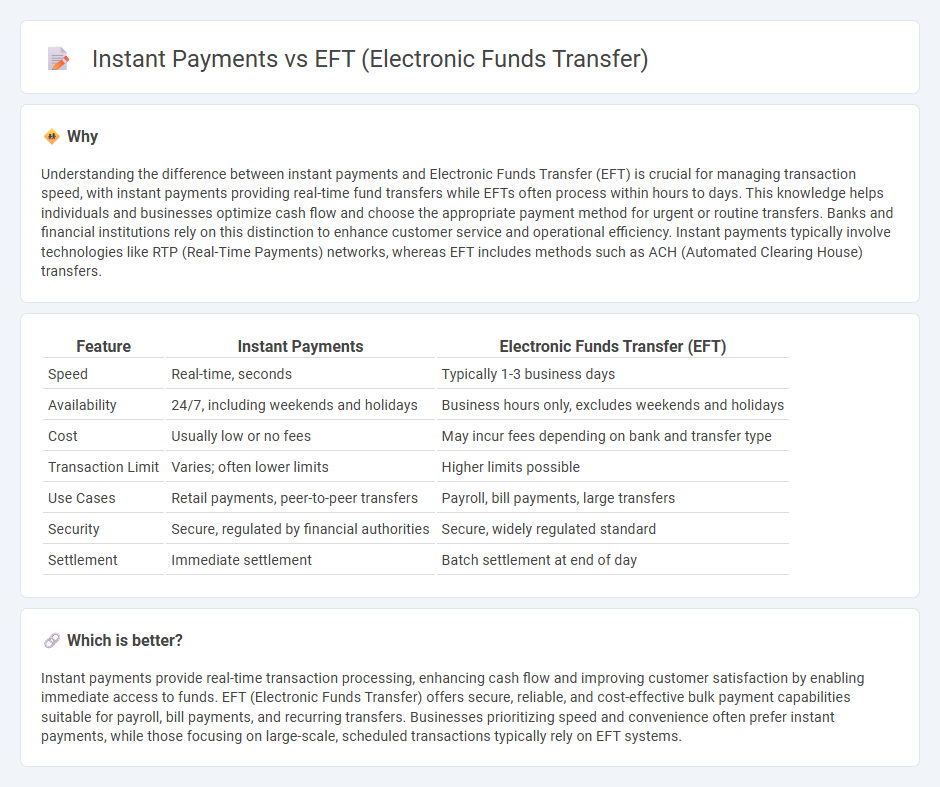 Instant Payments vs EFT (Electronic Funds Transfer)

Why

Understanding the difference between instant payments and Electronic Funds Transfer (EFT) is crucial for managing transaction speed, with instant payments providing real-time fund transfers while EFTs often process within hours to days. This knowledge helps individuals and businesses optimize cash flow and choose the appropriate payment method for urgent or routine transfers. Banks and financial institutions rely on this distinction to enhance customer service and operational efficiency. Instant payments typically involve technologies like RTP (Real-Time Payments) networks, whereas EFT includes methods such as ACH (Automated Clearing House) transfers.

| Feature | Instant Payments | Electronic Funds Transfer (EFT) |
|---|---|---|
| Speed | Real-time, seconds | Typically 1-3 business days |
| Availability | 24/7, including weekends and holidays | Business hours only, excludes weekends and holidays |
| Cost | Usually low or no fees | May incur fees depending on bank and transfer type |
| Transaction Limit | Varies; often lower limits | Higher limits possible |
| Use Cases | Retail payments, peer-to-peer transfers | Payroll, bill payments, large transfers |
| Security | Secure, regulated by financial authorities | Secure, widely regulated standard |
| Settlement | Immediate settlement | Batch settlement at end of day |

Which is better?

Instant payments provide real-time transaction processing, enhancing cash flow and improving customer satisfaction by enabling immediate access to funds. EFT (Electronic Funds Transfer) offers secure, reliable, and cost-effective bulk payment capabilities suitable for payroll, bill payments, and recurring transfers. Businesses prioritizing speed and convenience often prefer instant payments, while those focusing on large-scale, scheduled transactions typically rely on EFT systems.